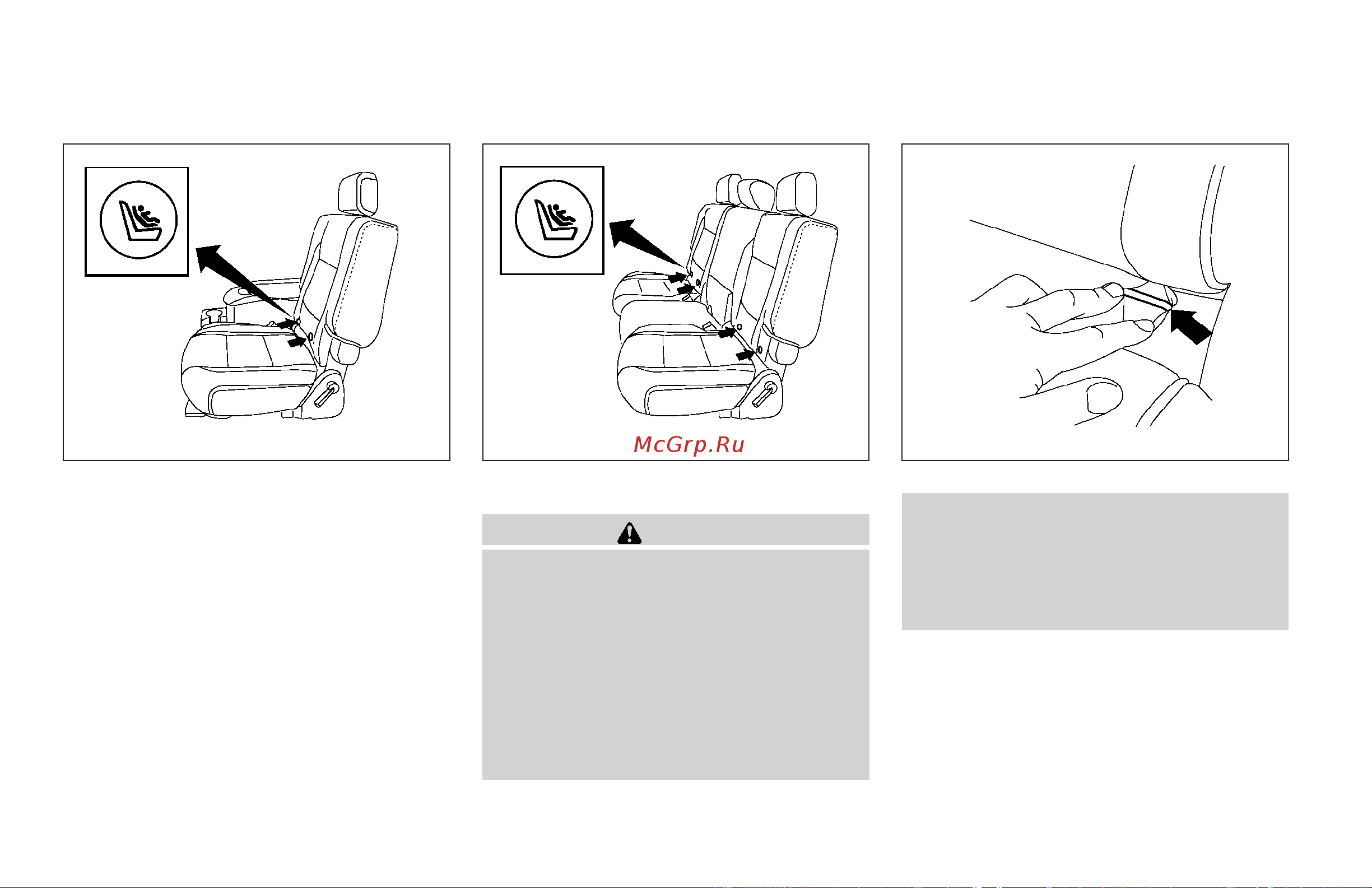 McGrp.Ru