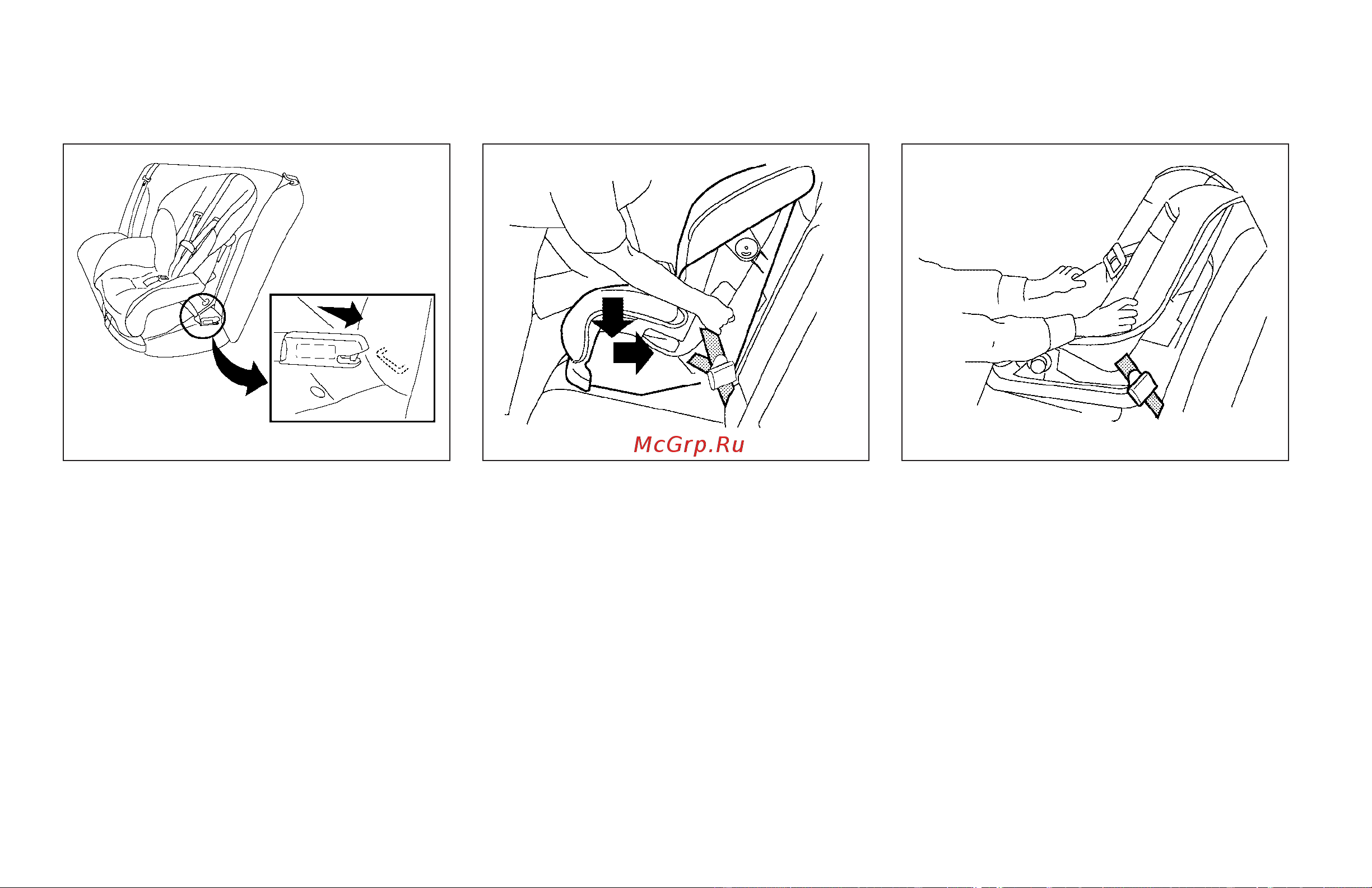 McGrp.Ru