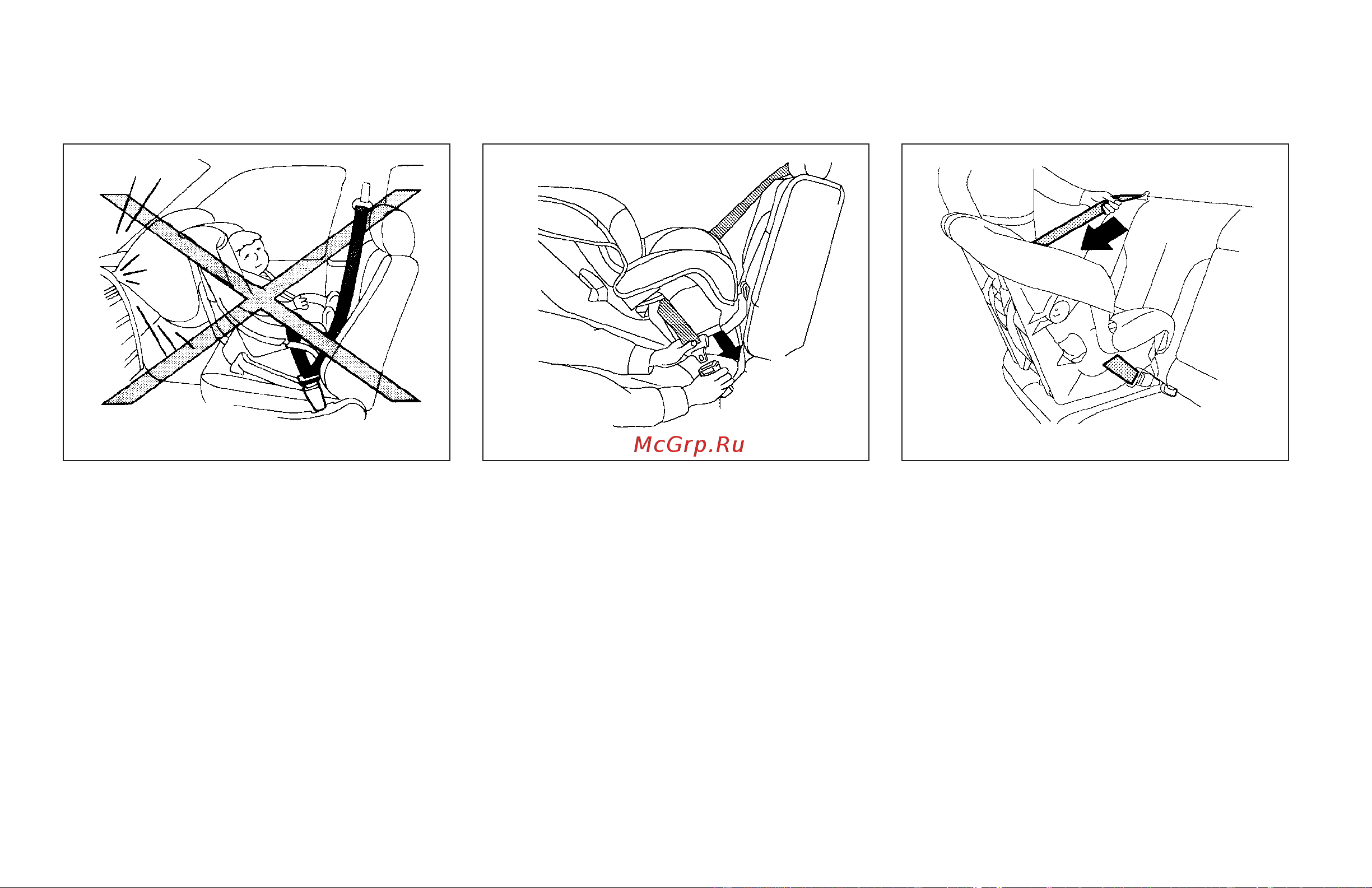 McGrp.Ru