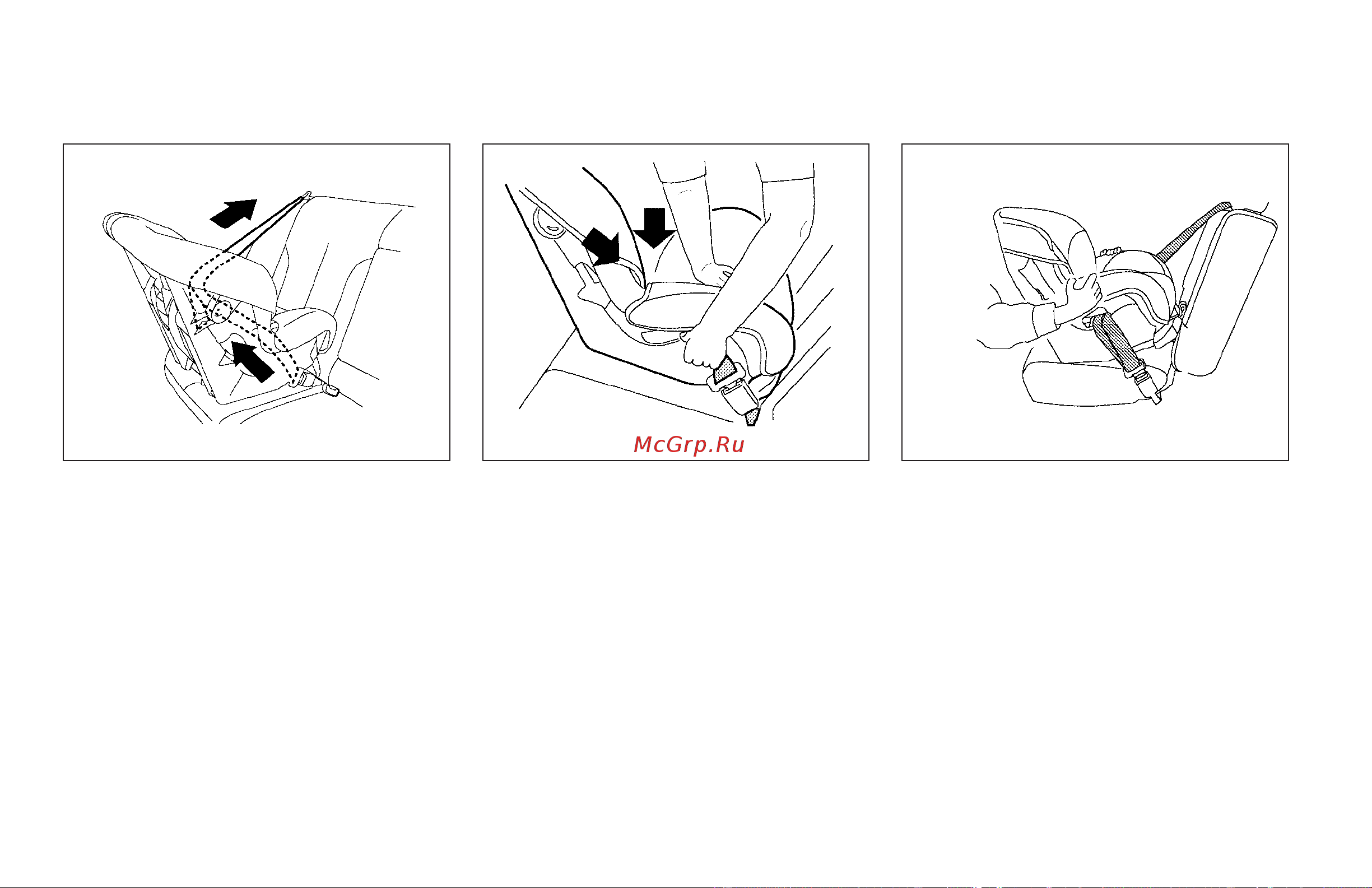 McGrp.Ru