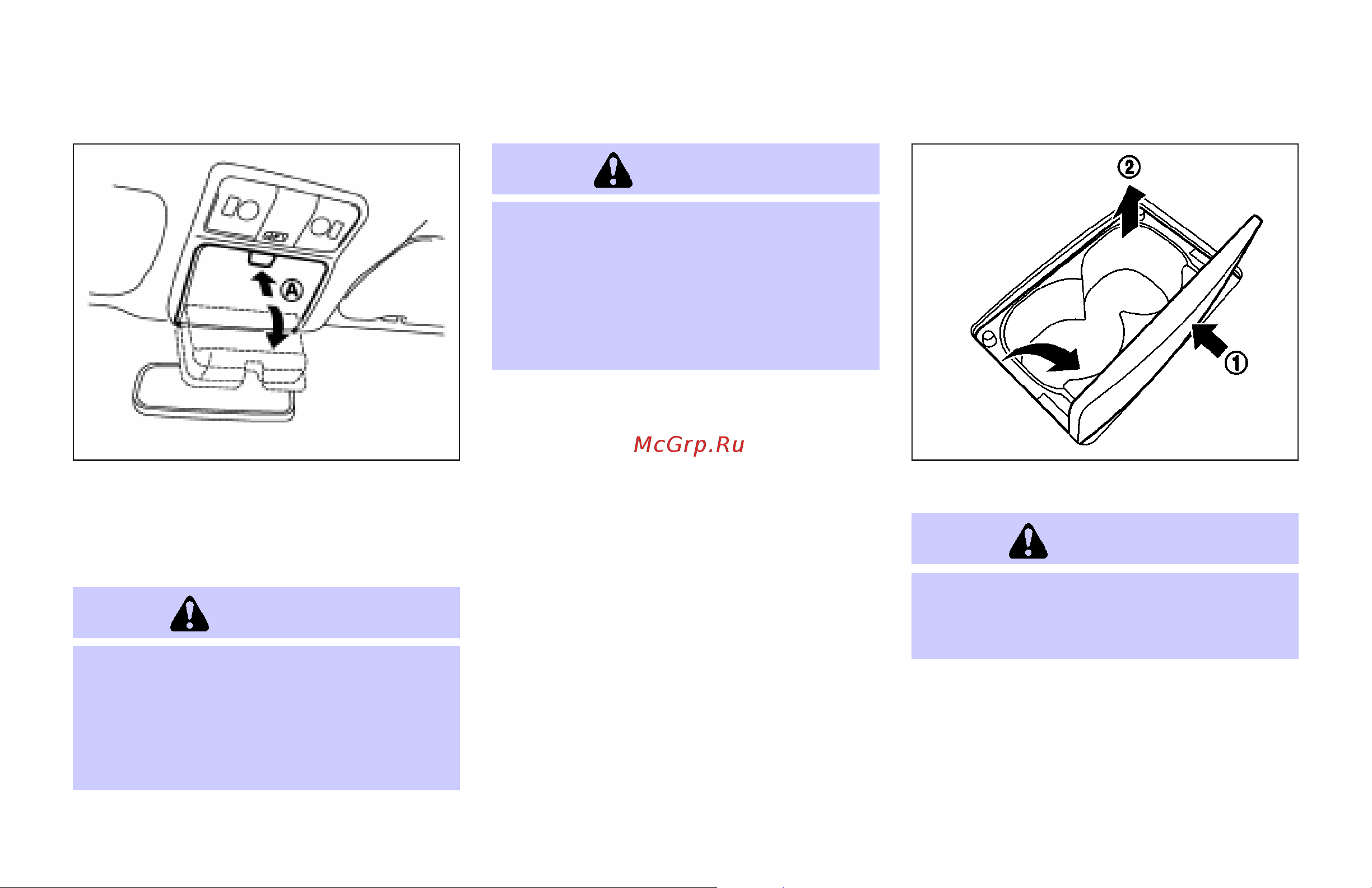 Ⓐ

McGrp.Ru

②
①