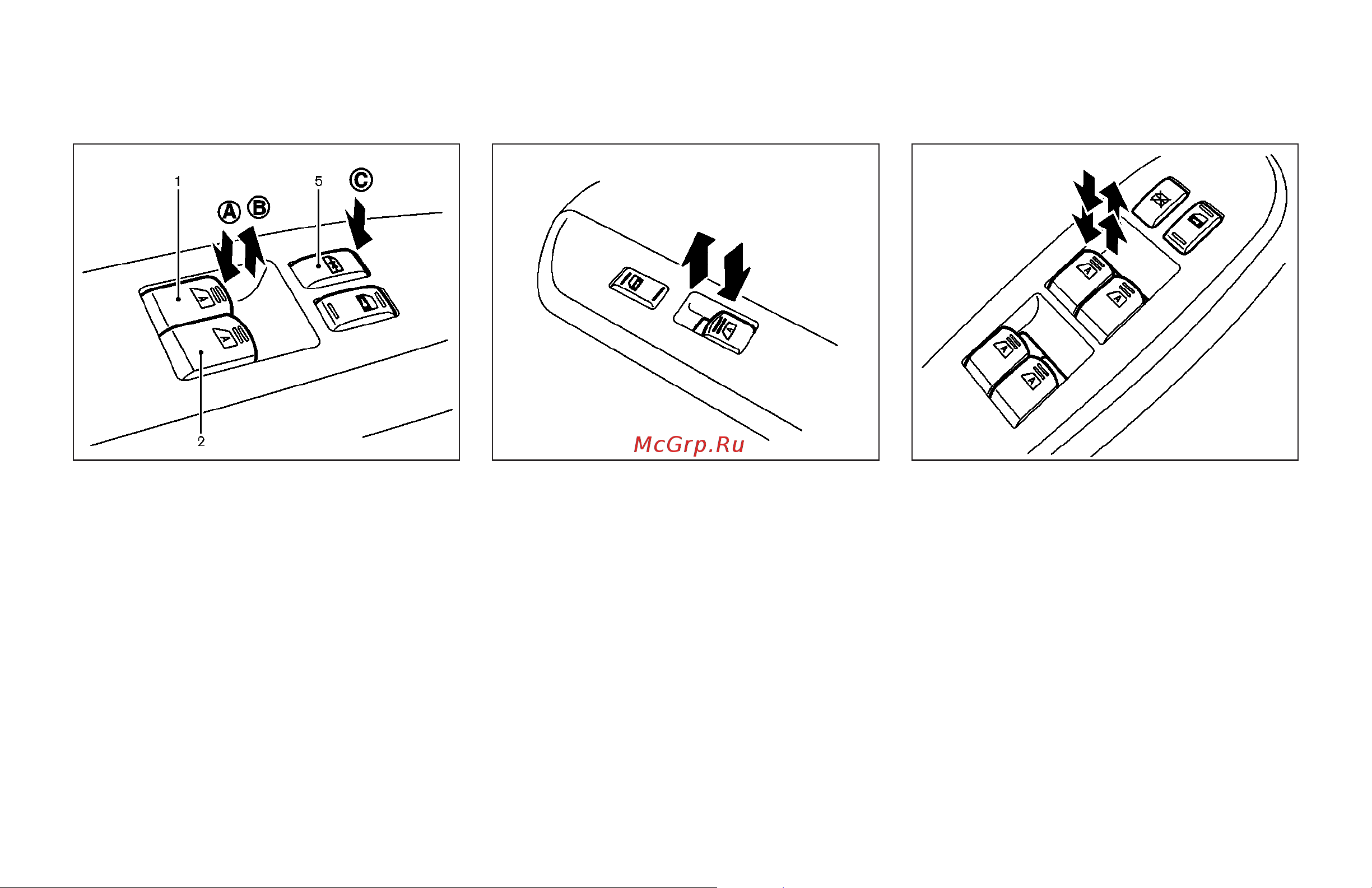 1
Ⓐ Ⓑ
5
Ⓒ
2

McGrp.Ru