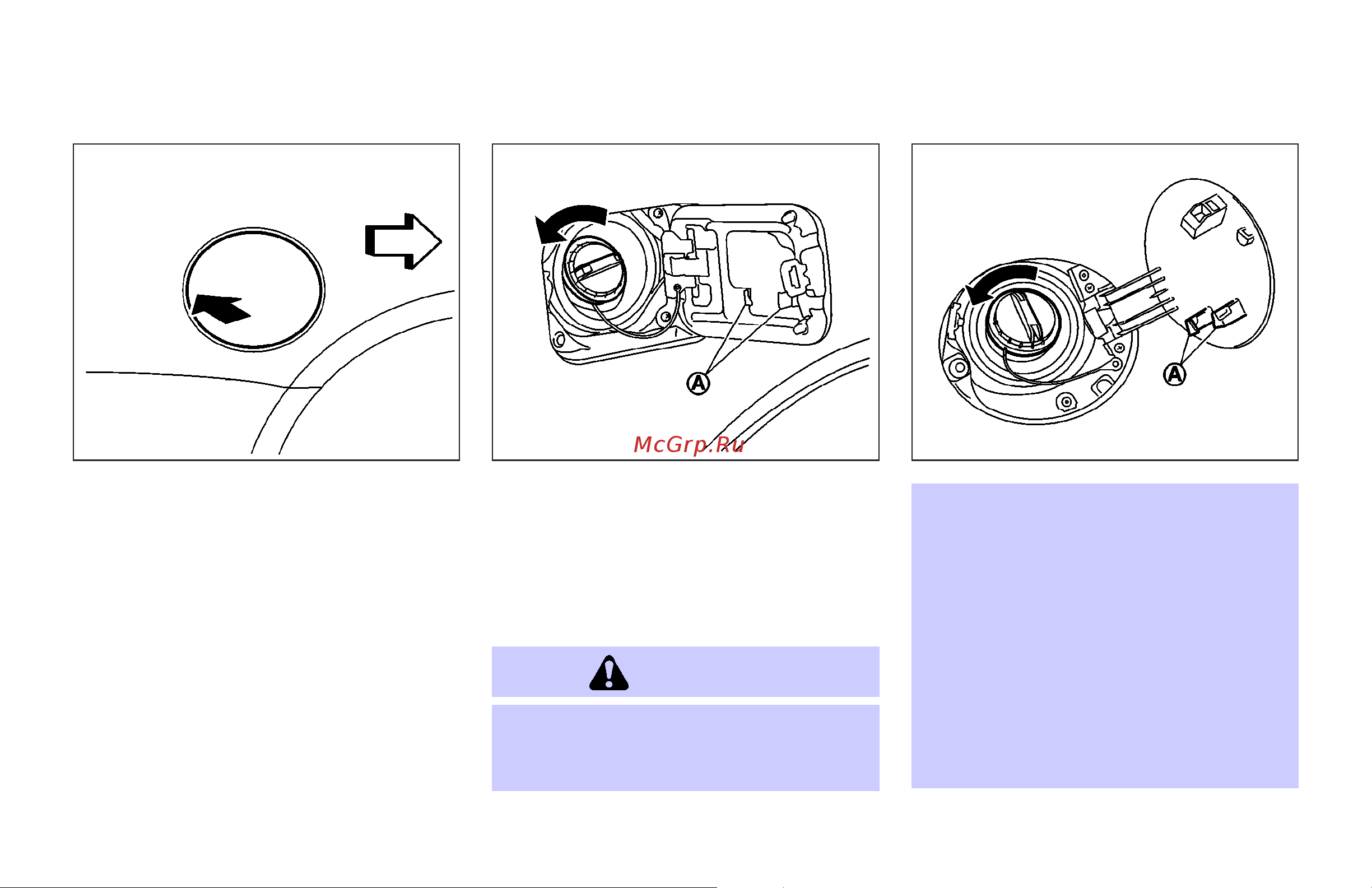 Ⓐ

McGrp.Ru

Ⓐ