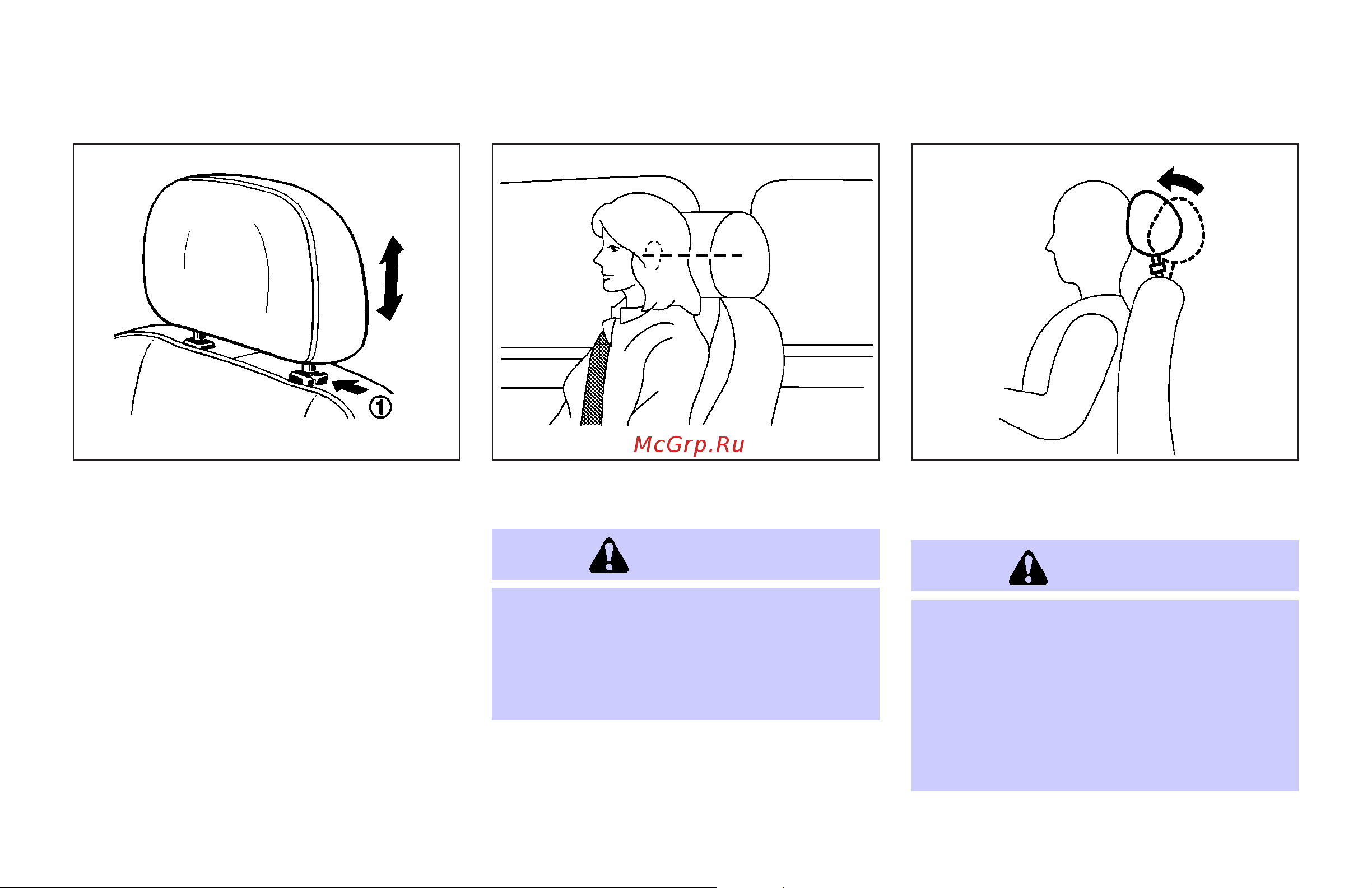 ①

McGrp.Ru