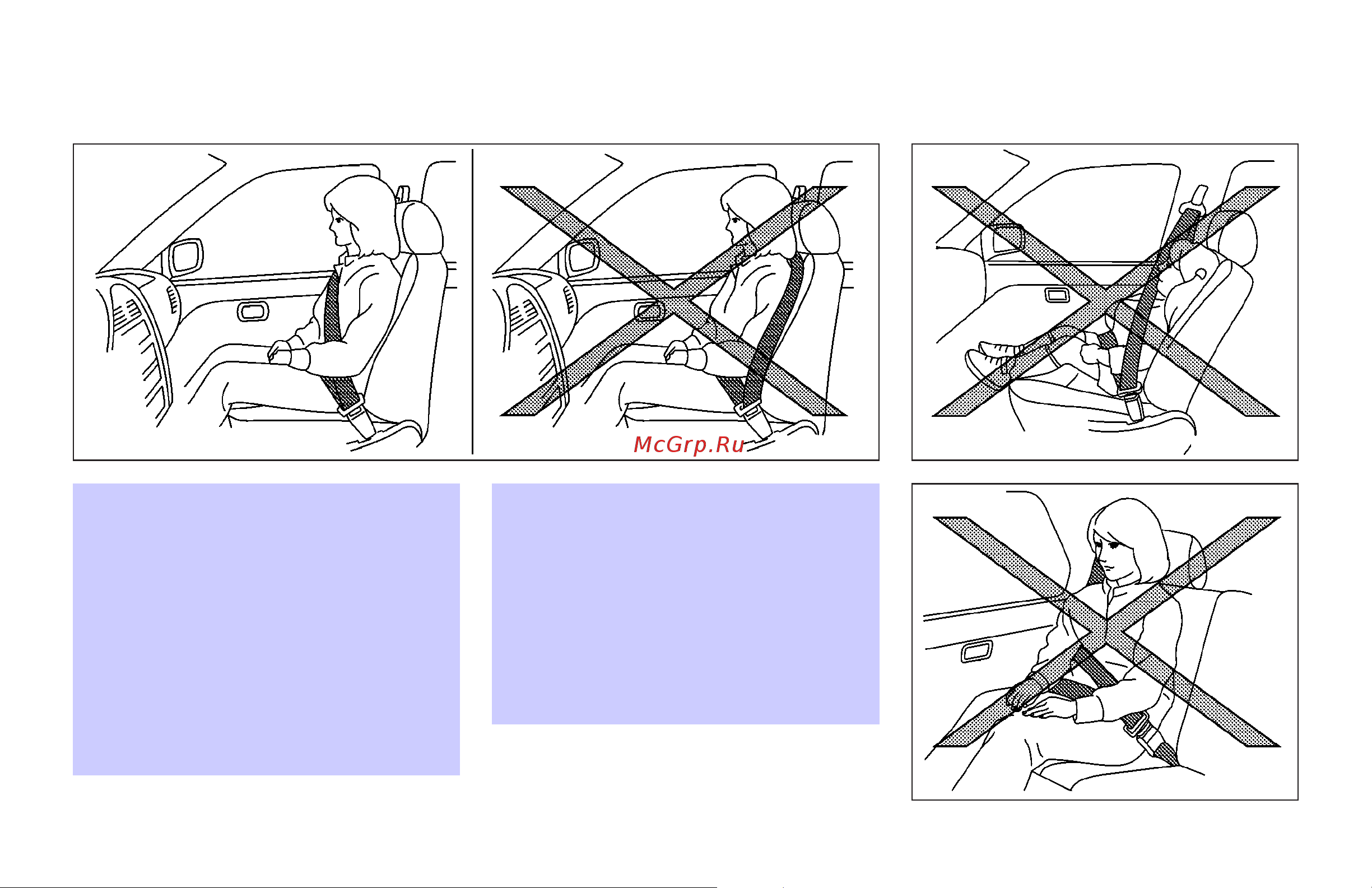 McGrp.Ru