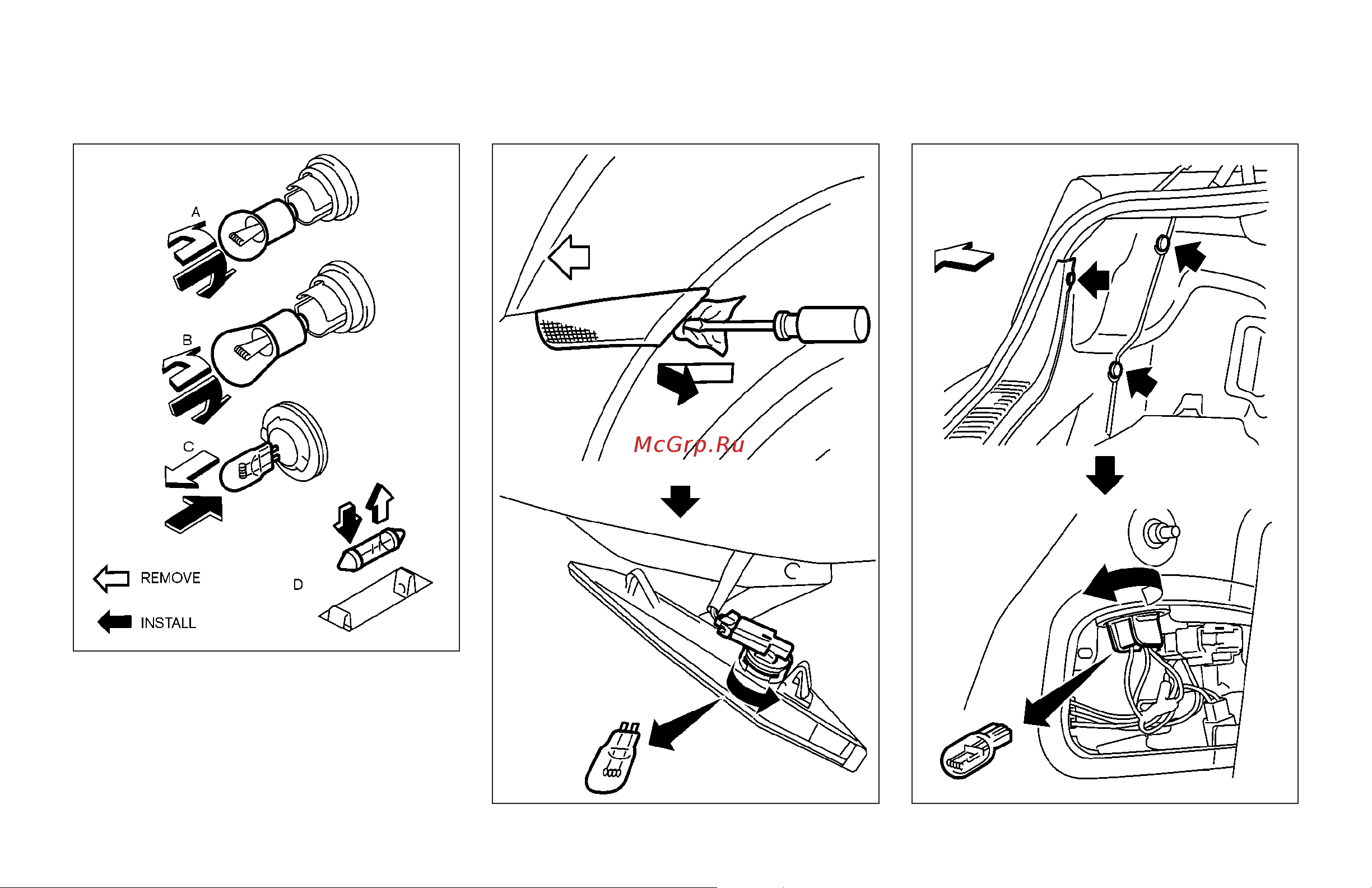 A

B

C

D

REMOVE

INSTALL

McGrp.Ru