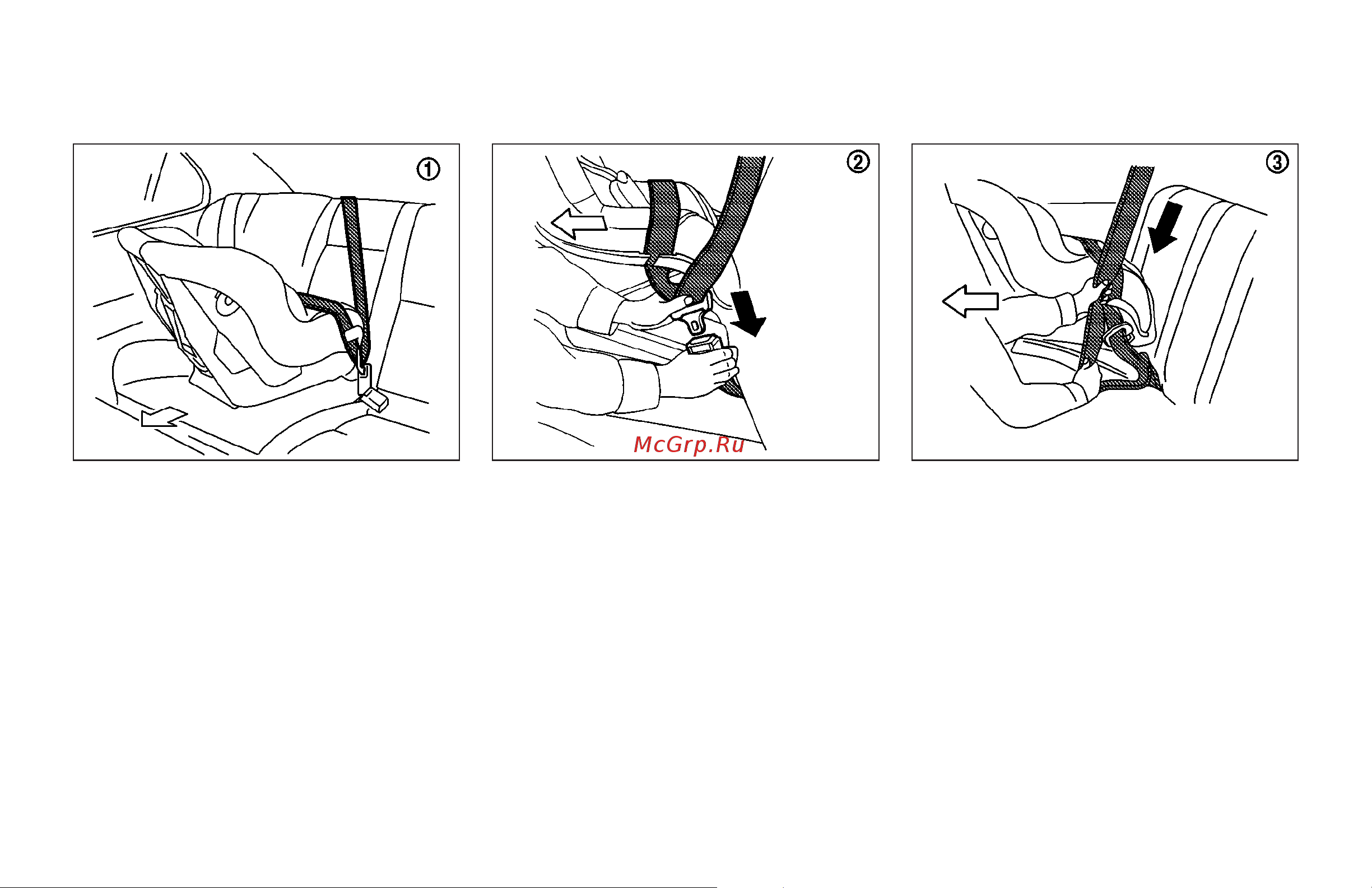 ①

②

McGrp.Ru

③