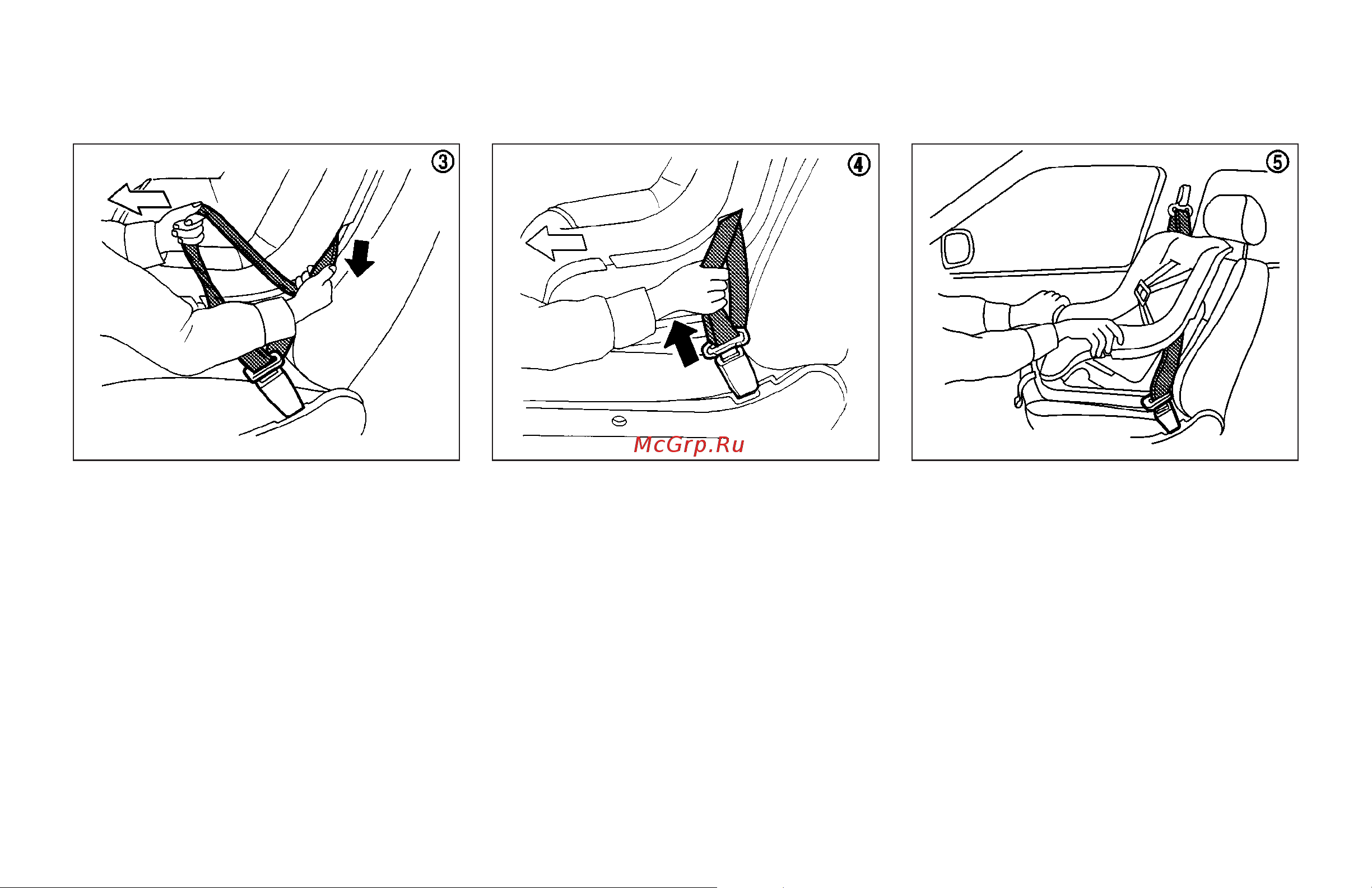 ③

④

McGrp.Ru

⑤