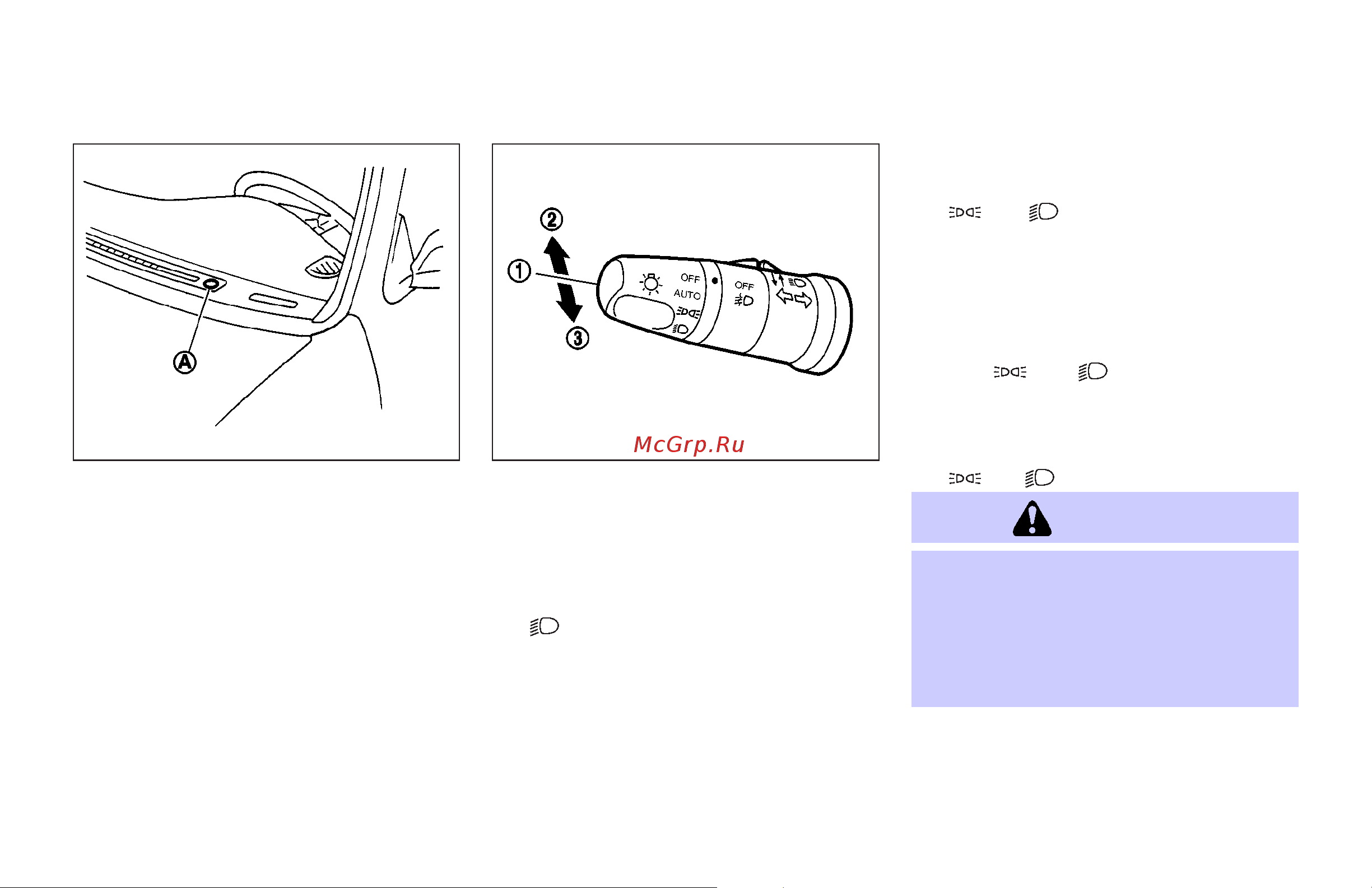 A

2
1
3
OFF
AUTO
OFF

McGrp.Ru