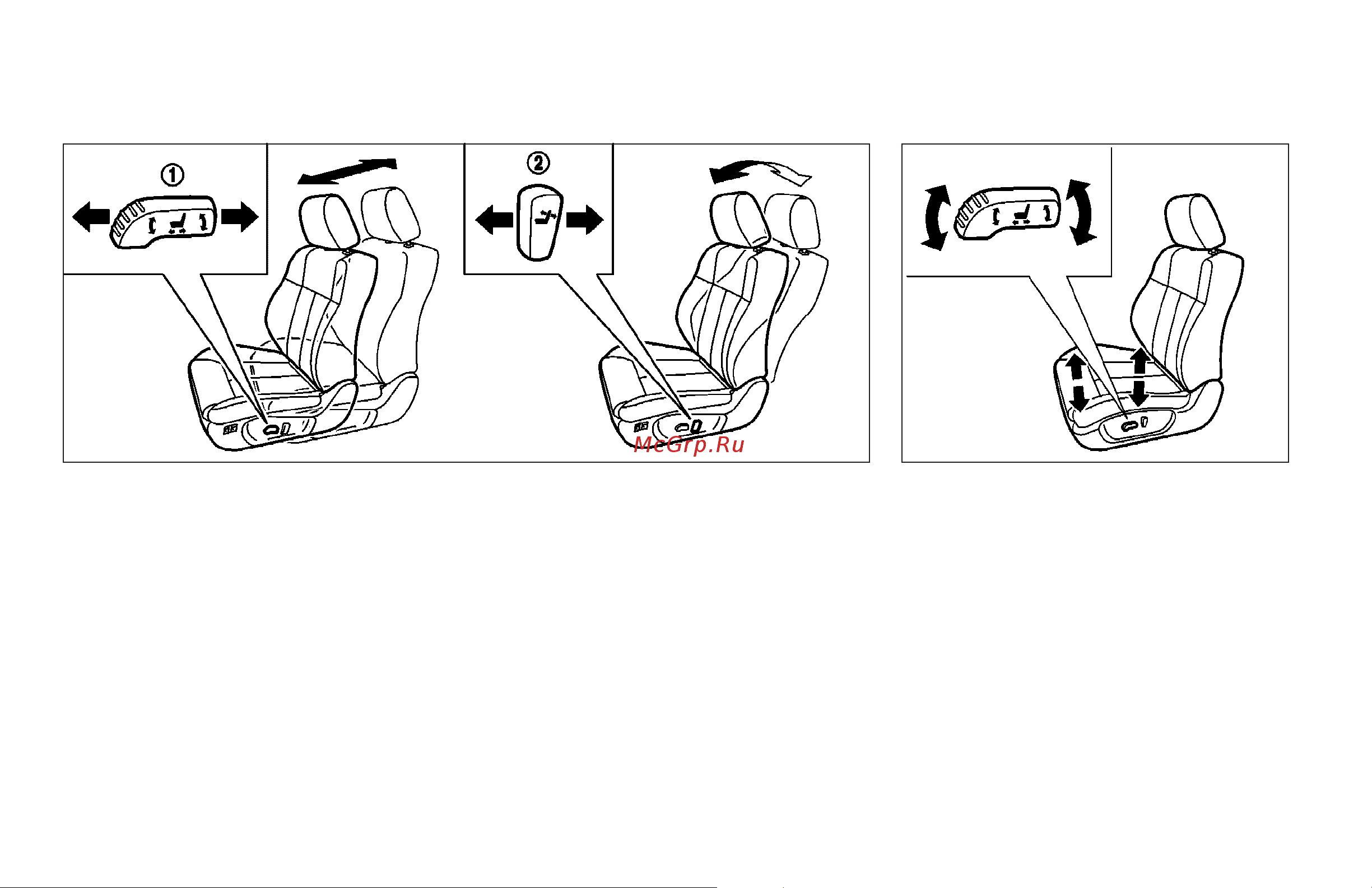 ①

②

McGrp.Ru