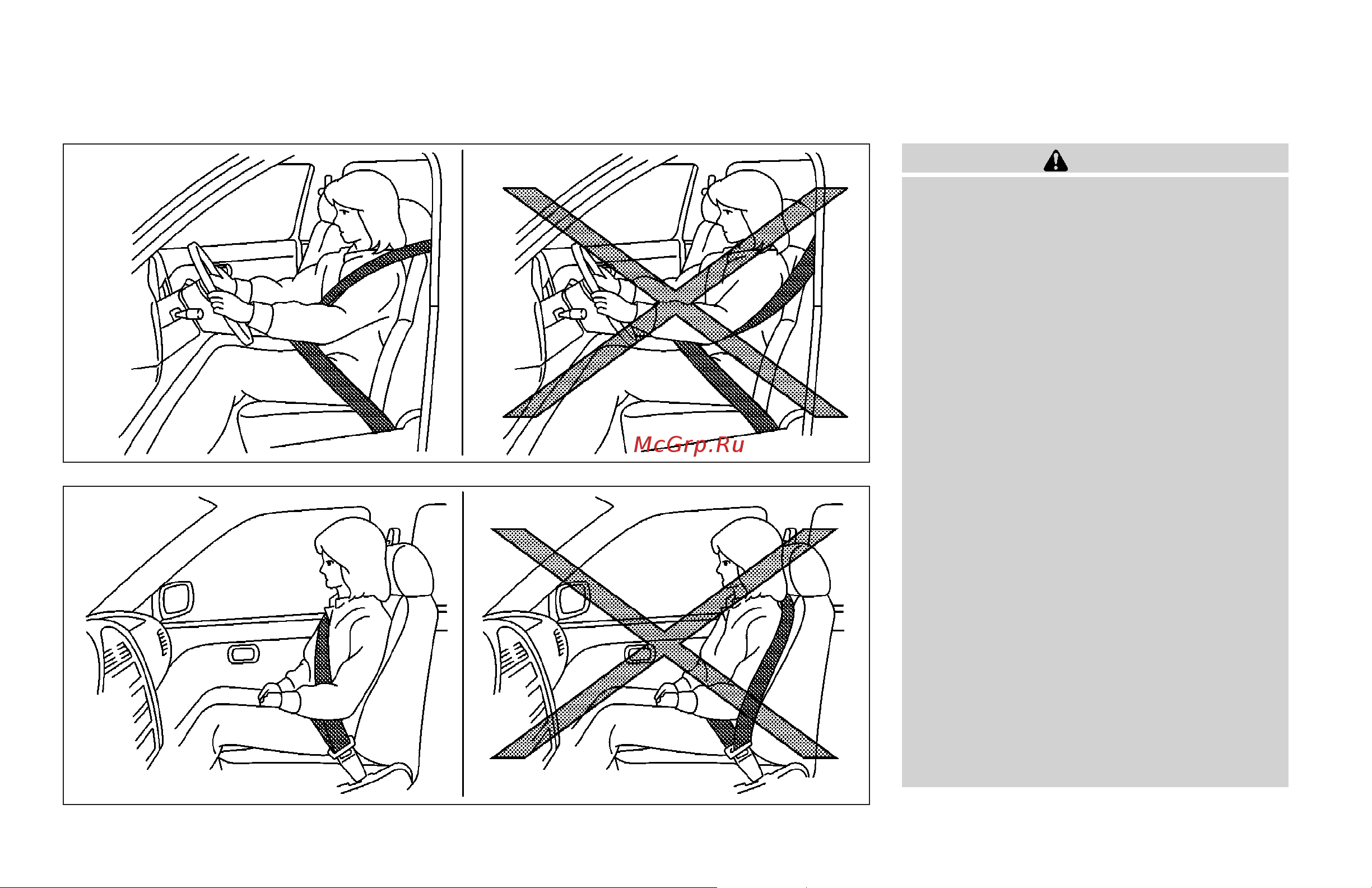 McGrp.Ru