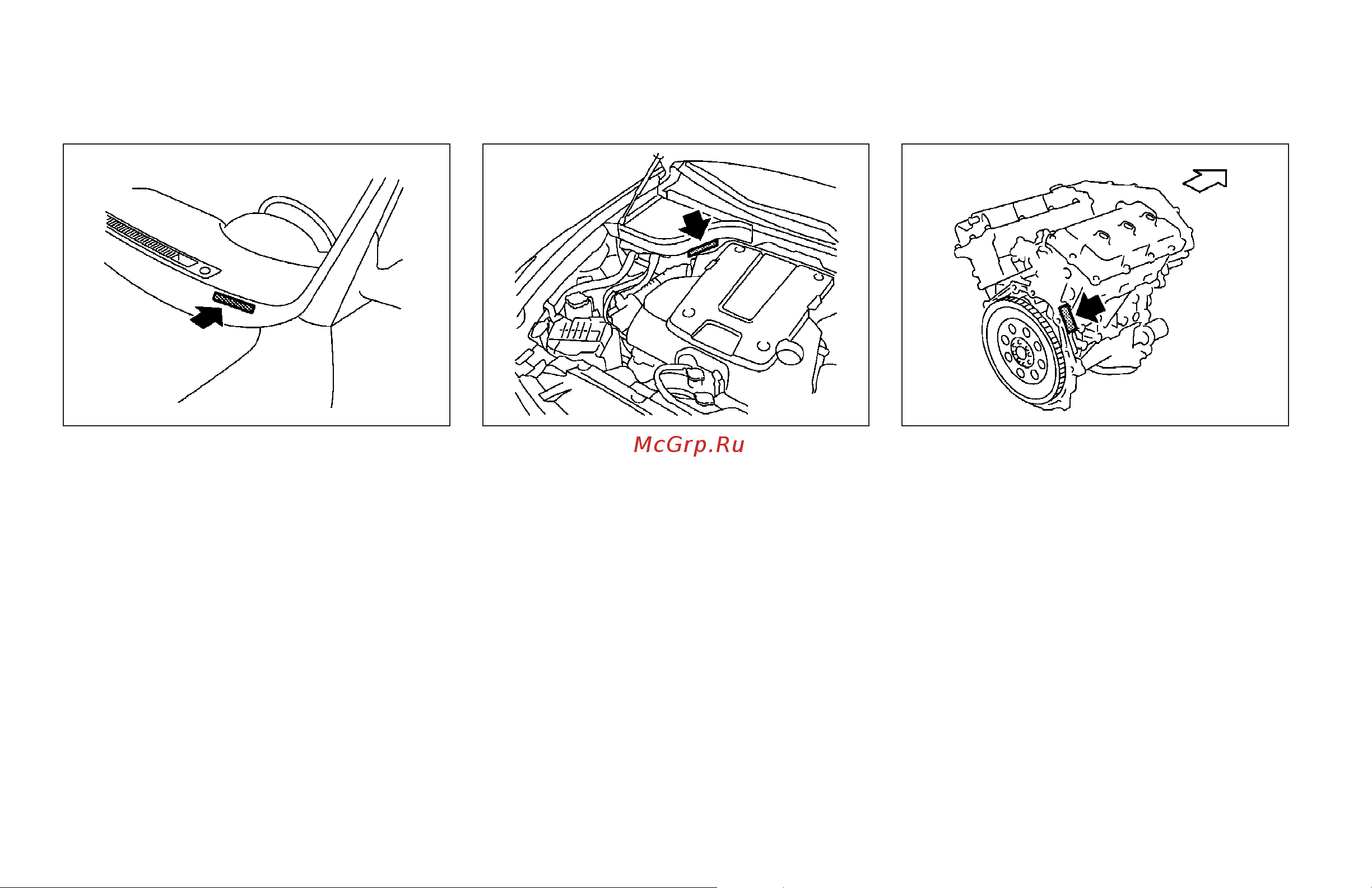 McGrp.Ru