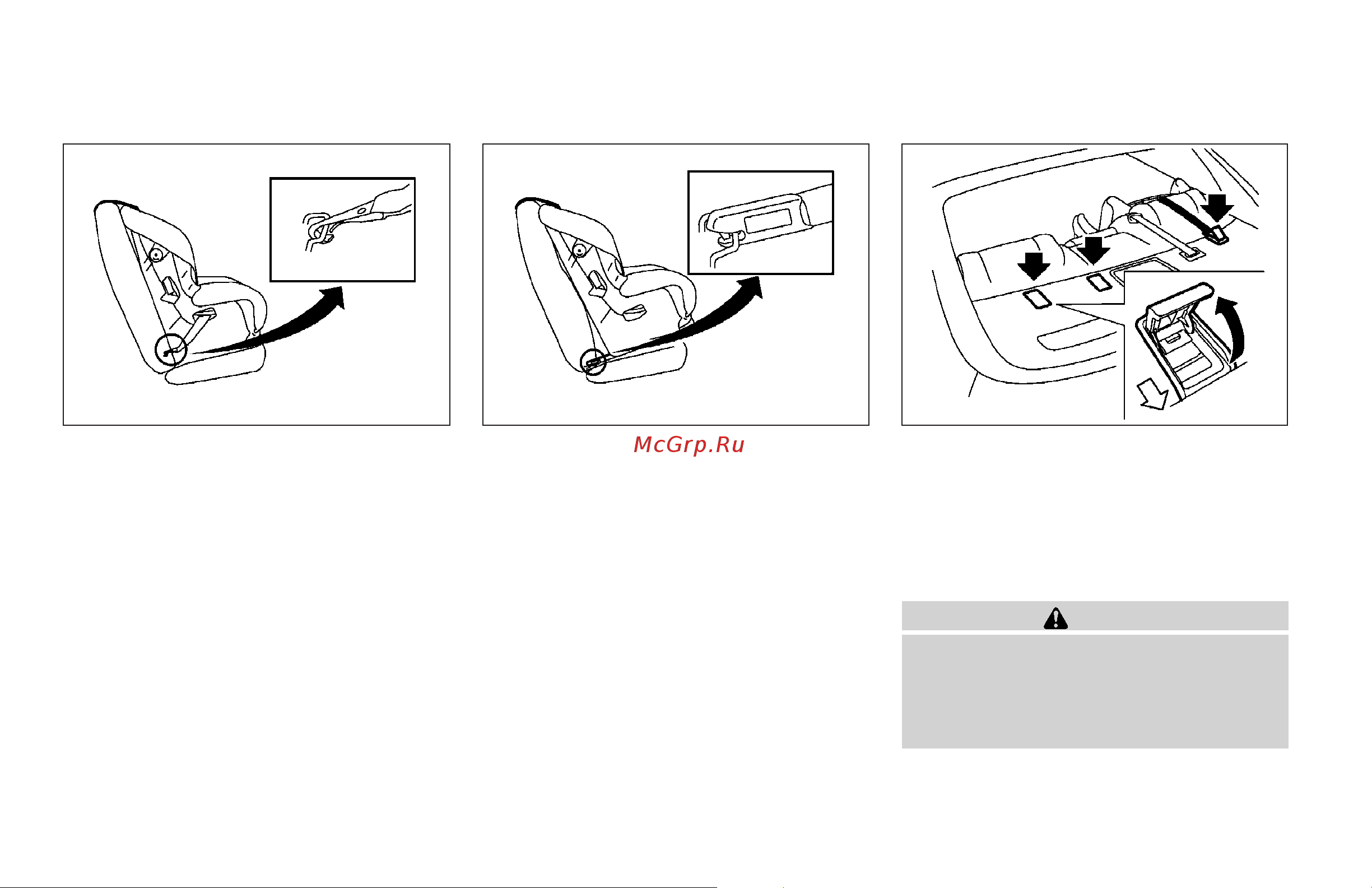 McGrp.Ru