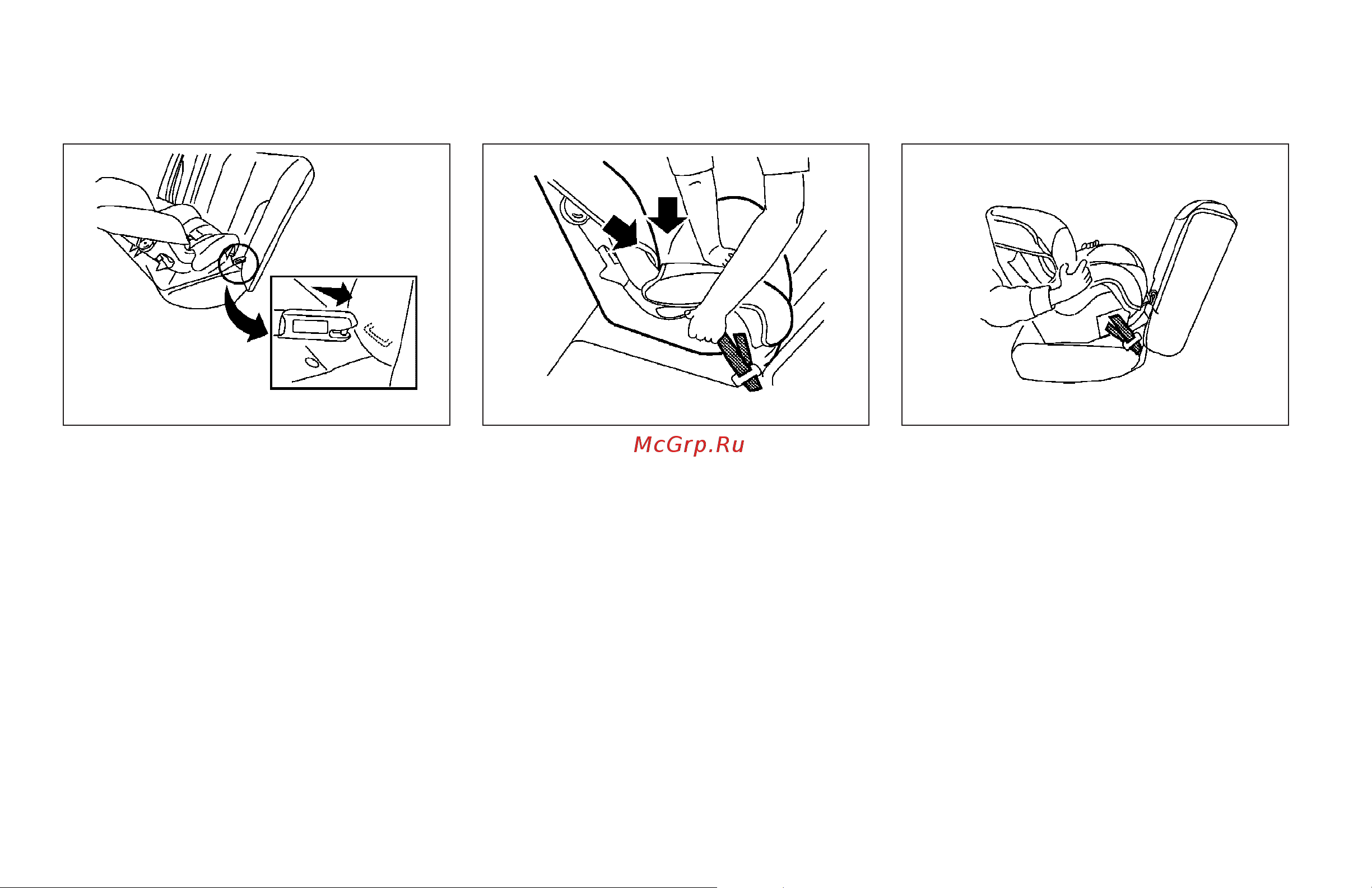 McGrp.Ru