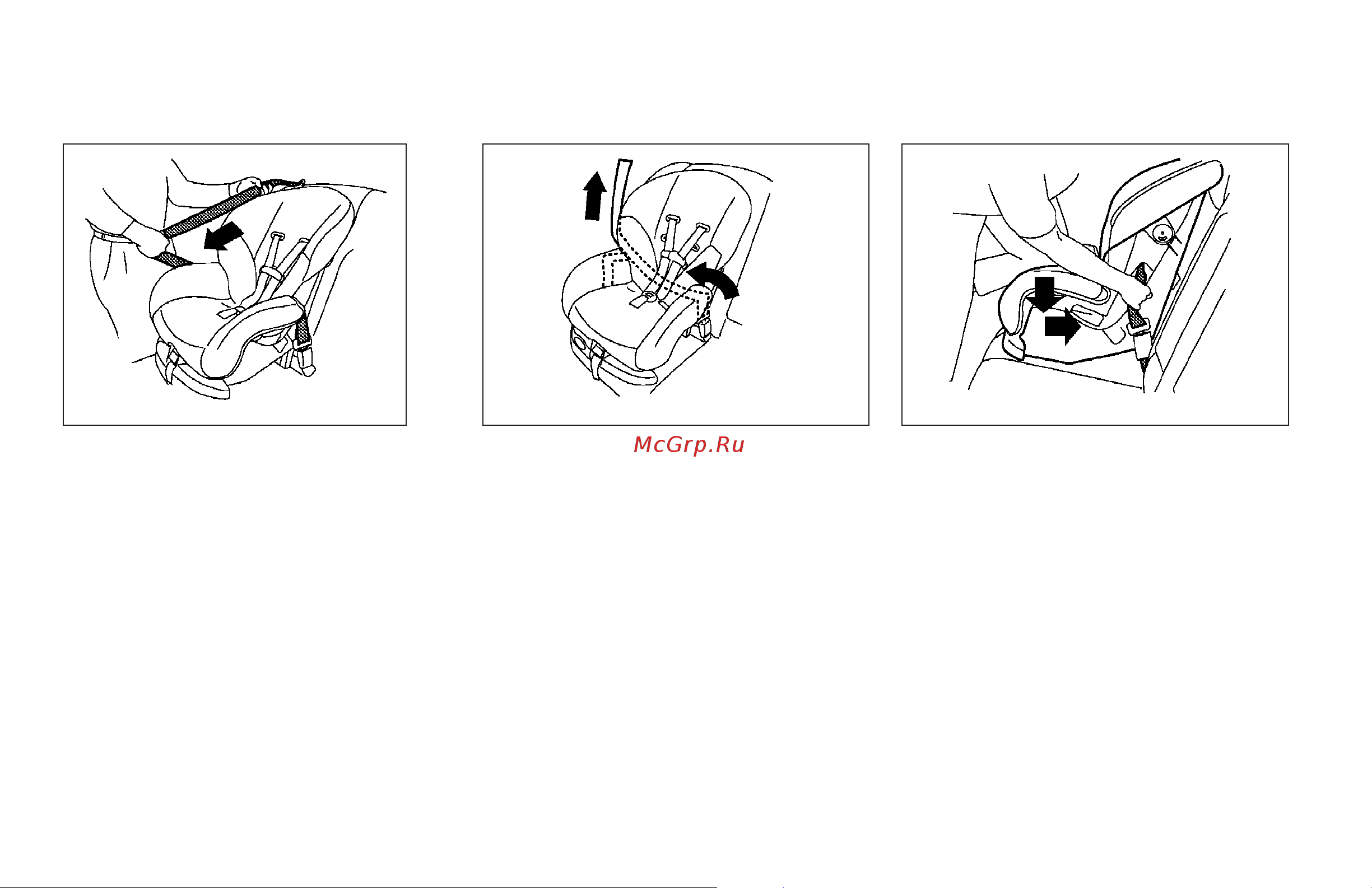 McGrp.Ru