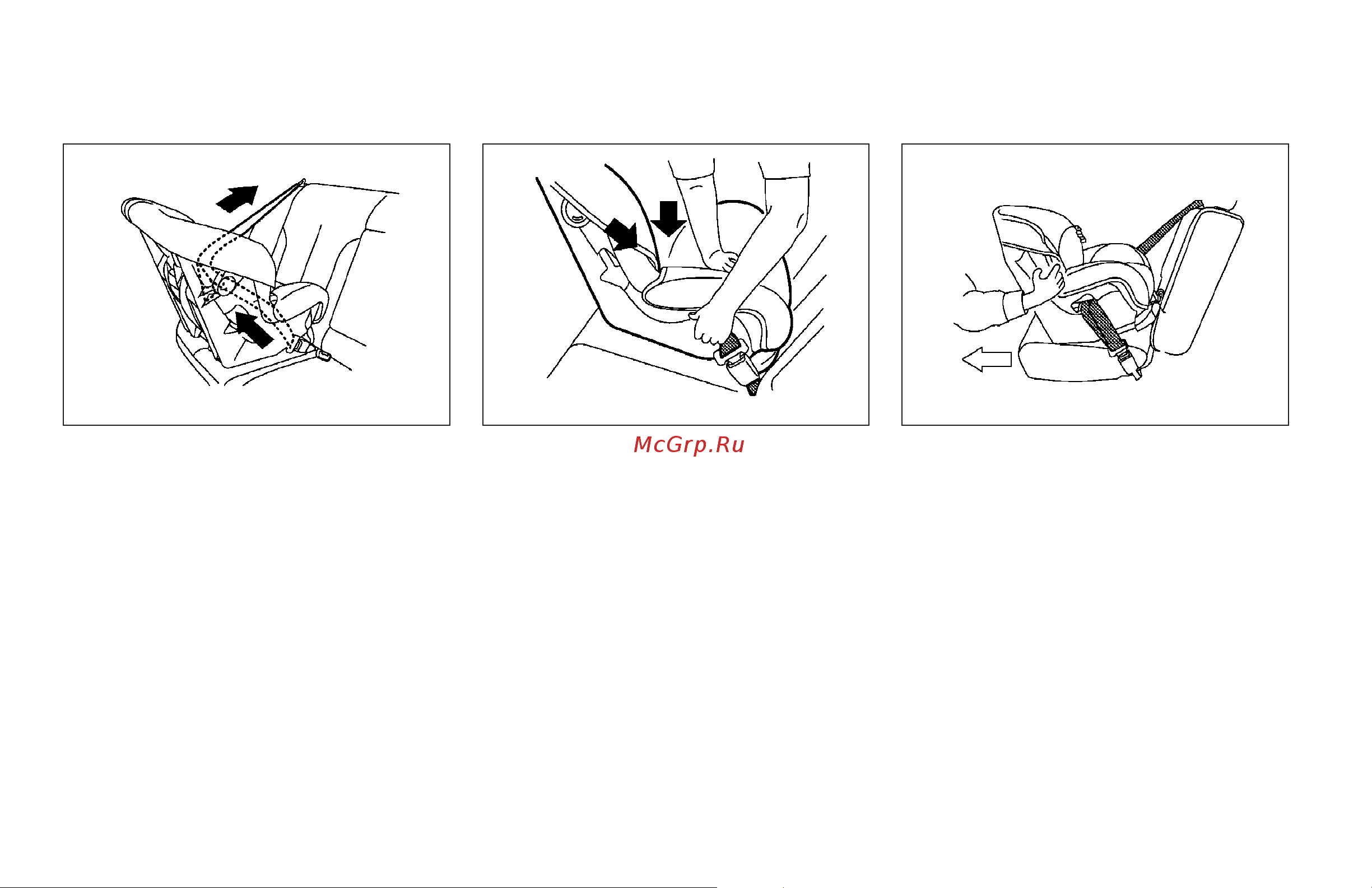 McGrp.Ru