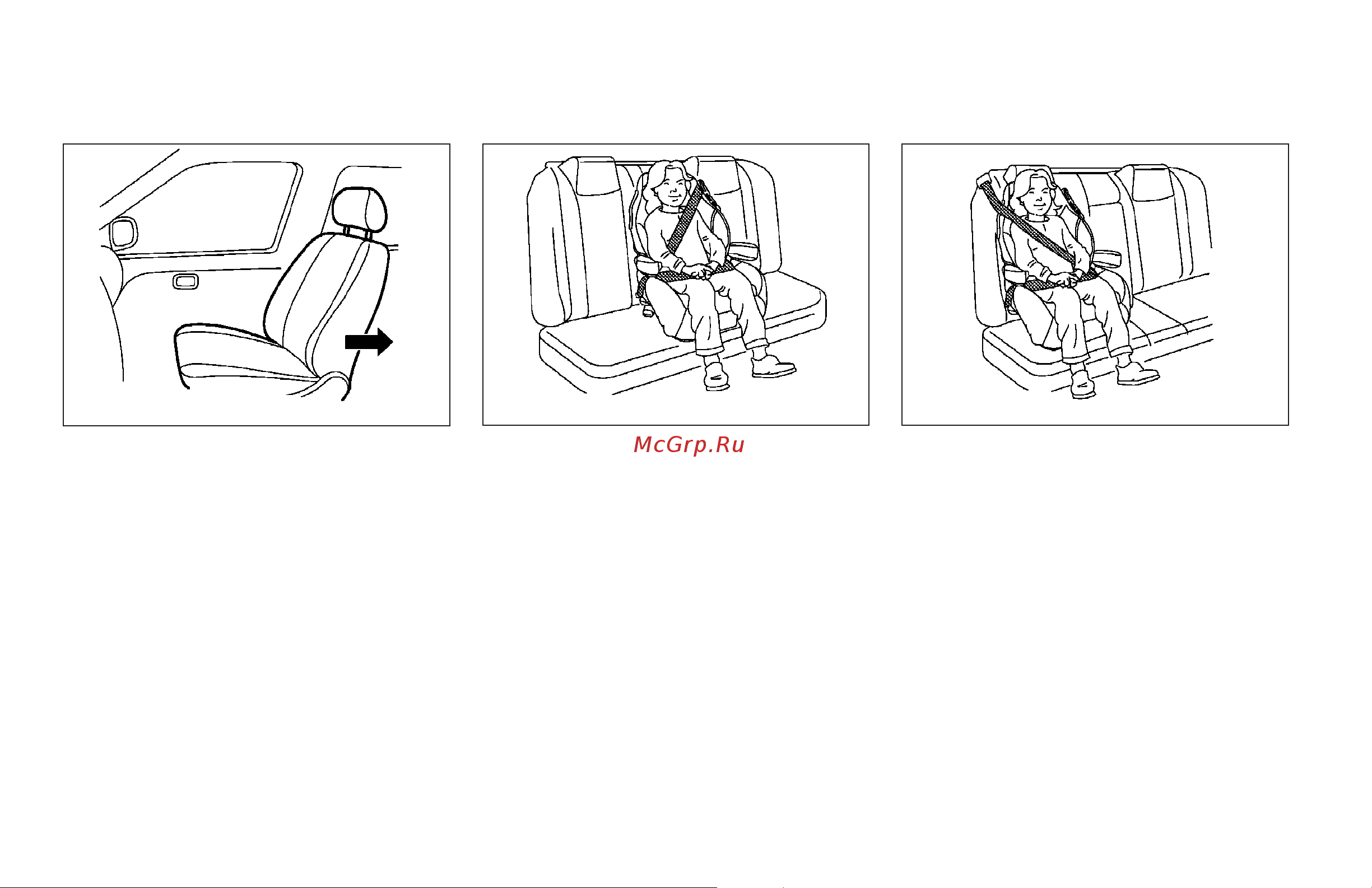 McGrp.Ru