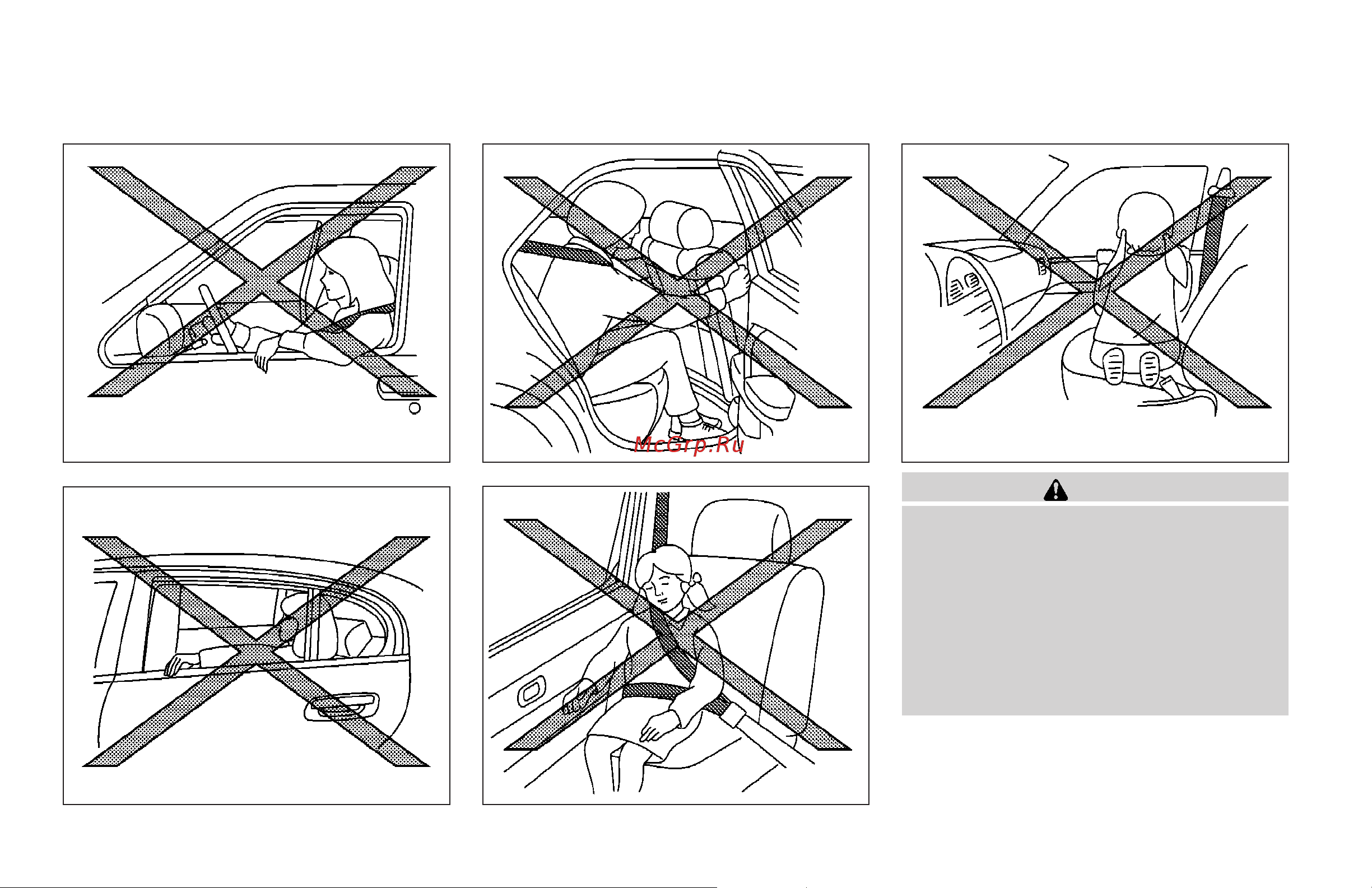 McGrp.Ru