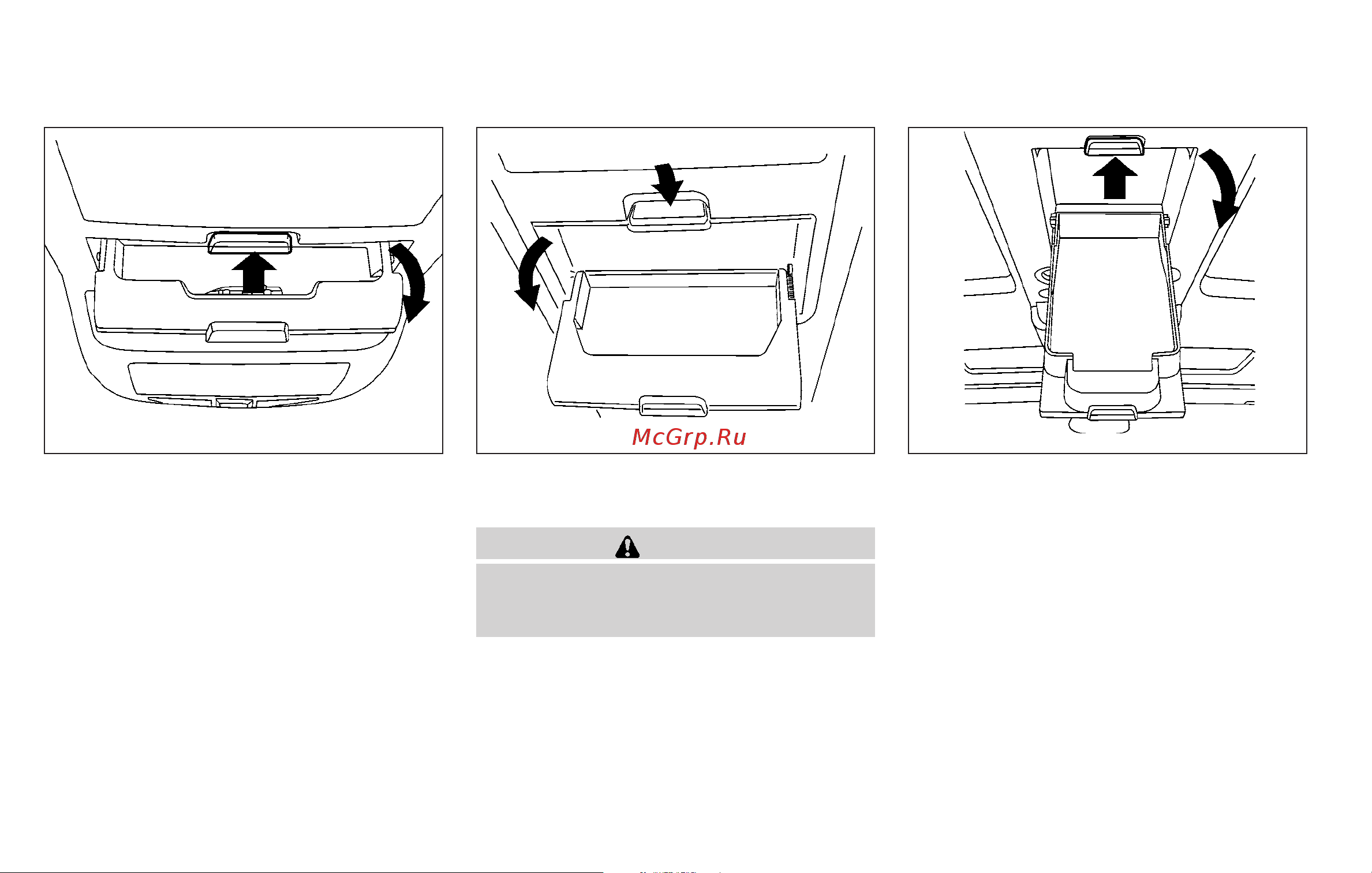 McGrp.Ru