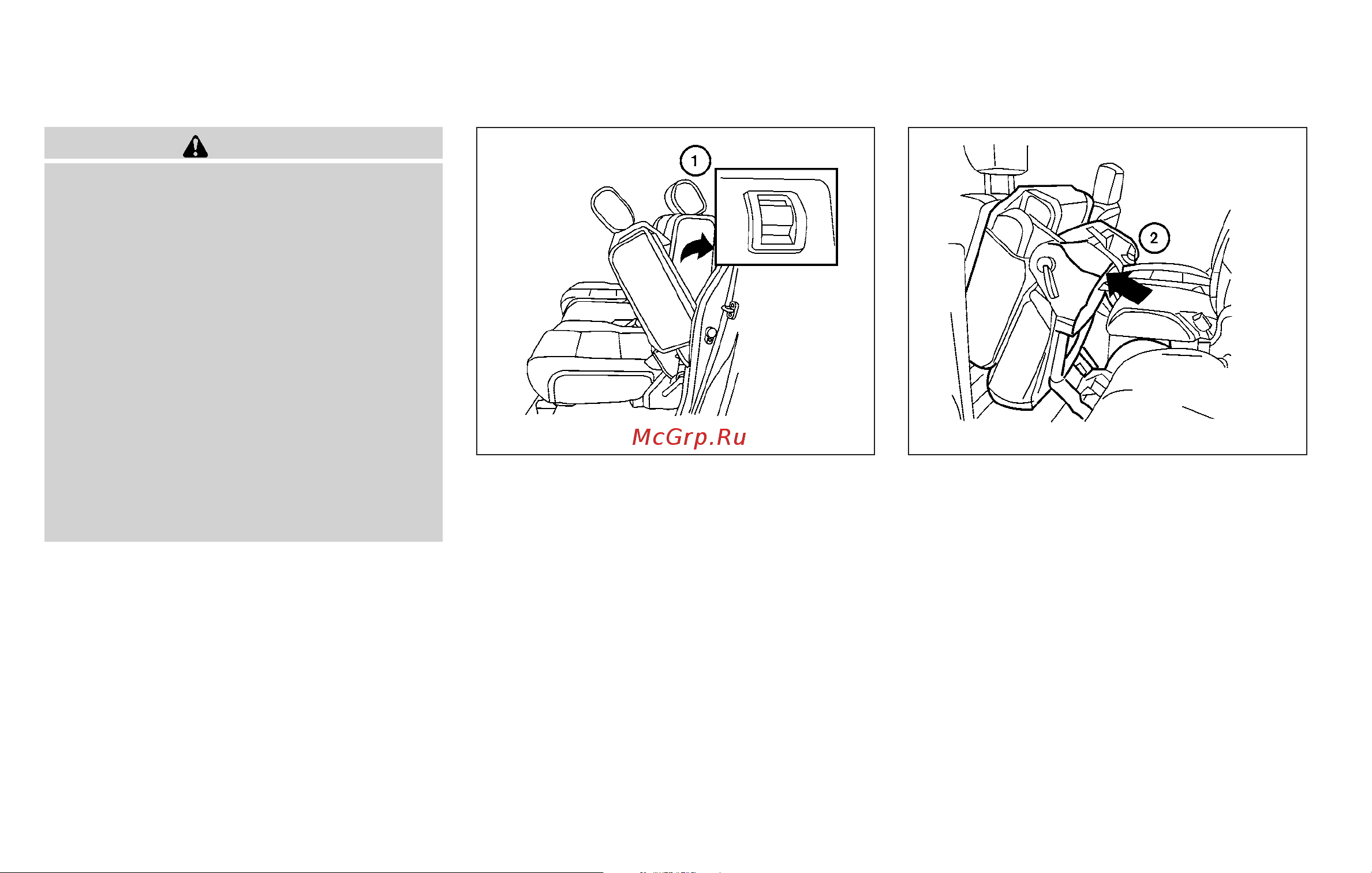 1

McGrp.Ru

2