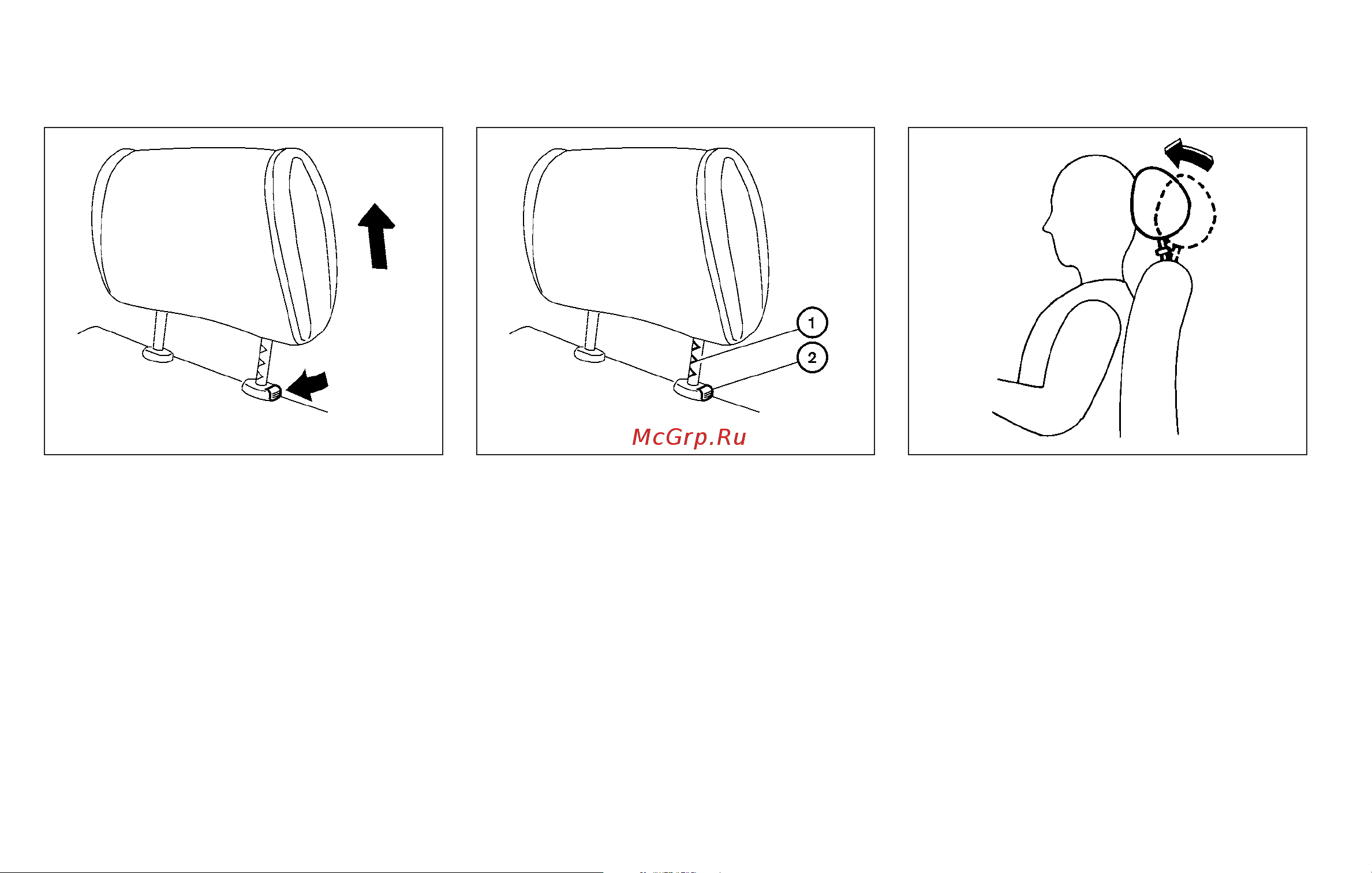 1
2
McGrp.Ru