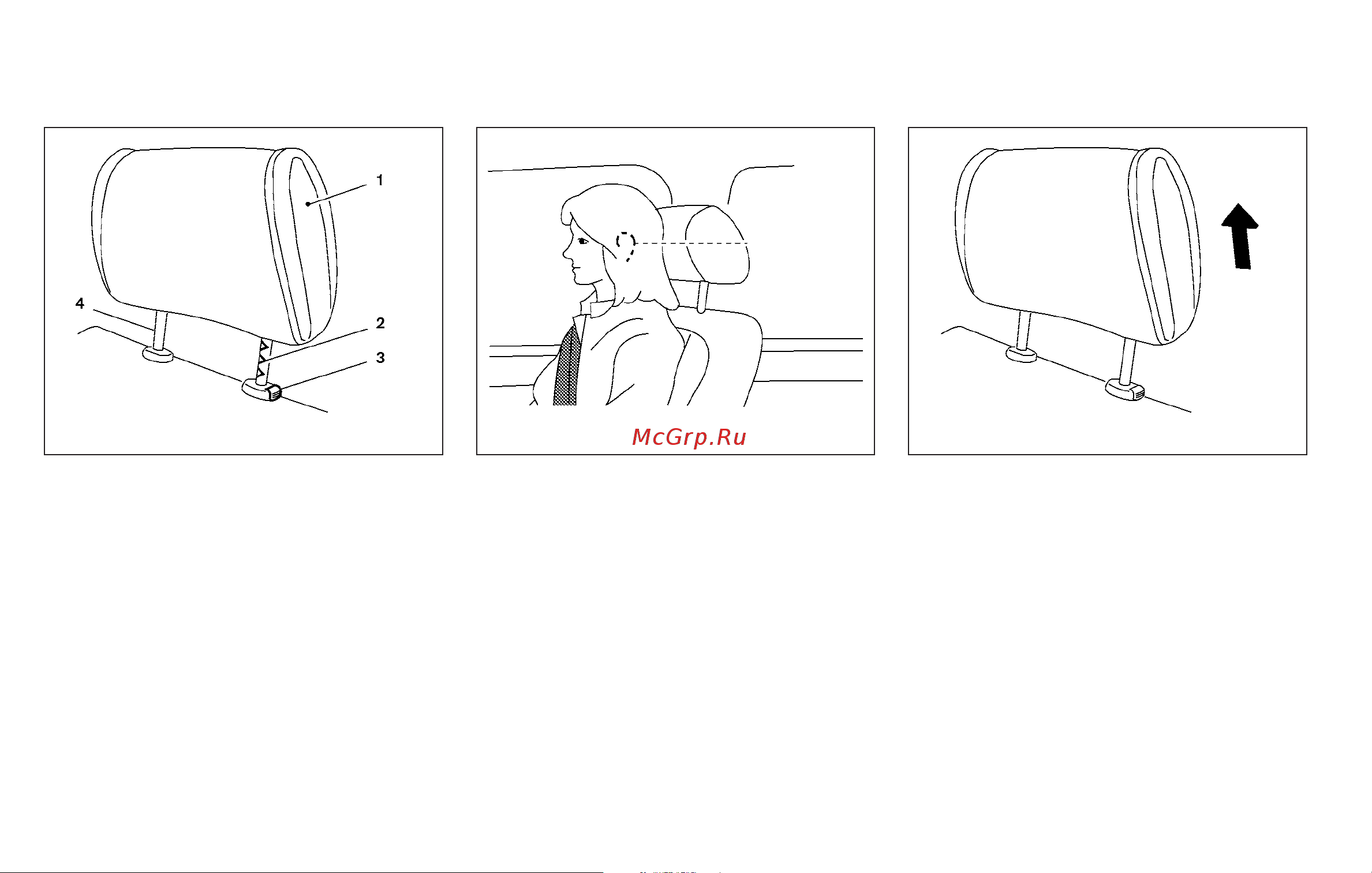 1
4
2
3

McGrp.Ru