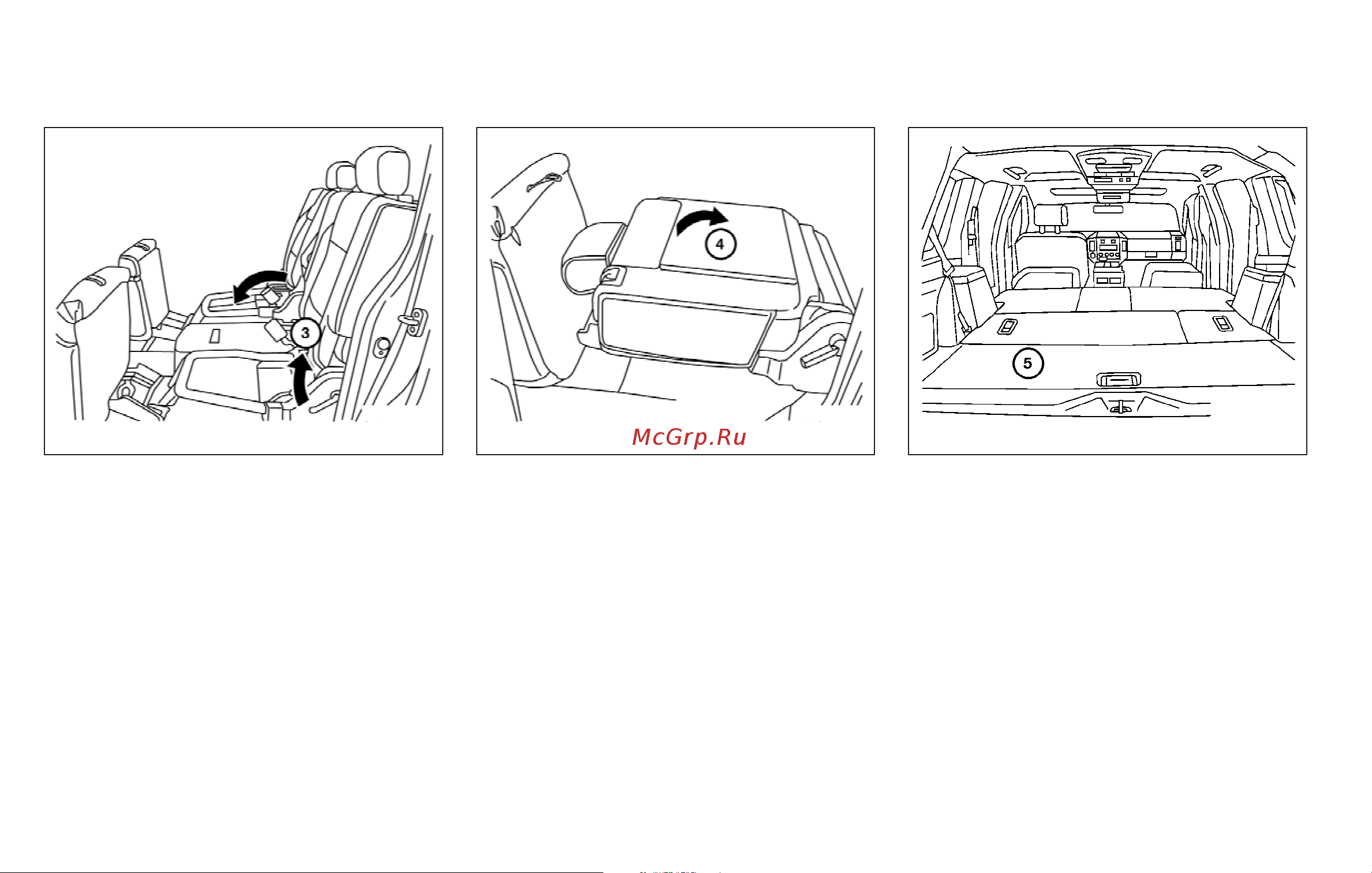 3

4

McGrp.Ru

5