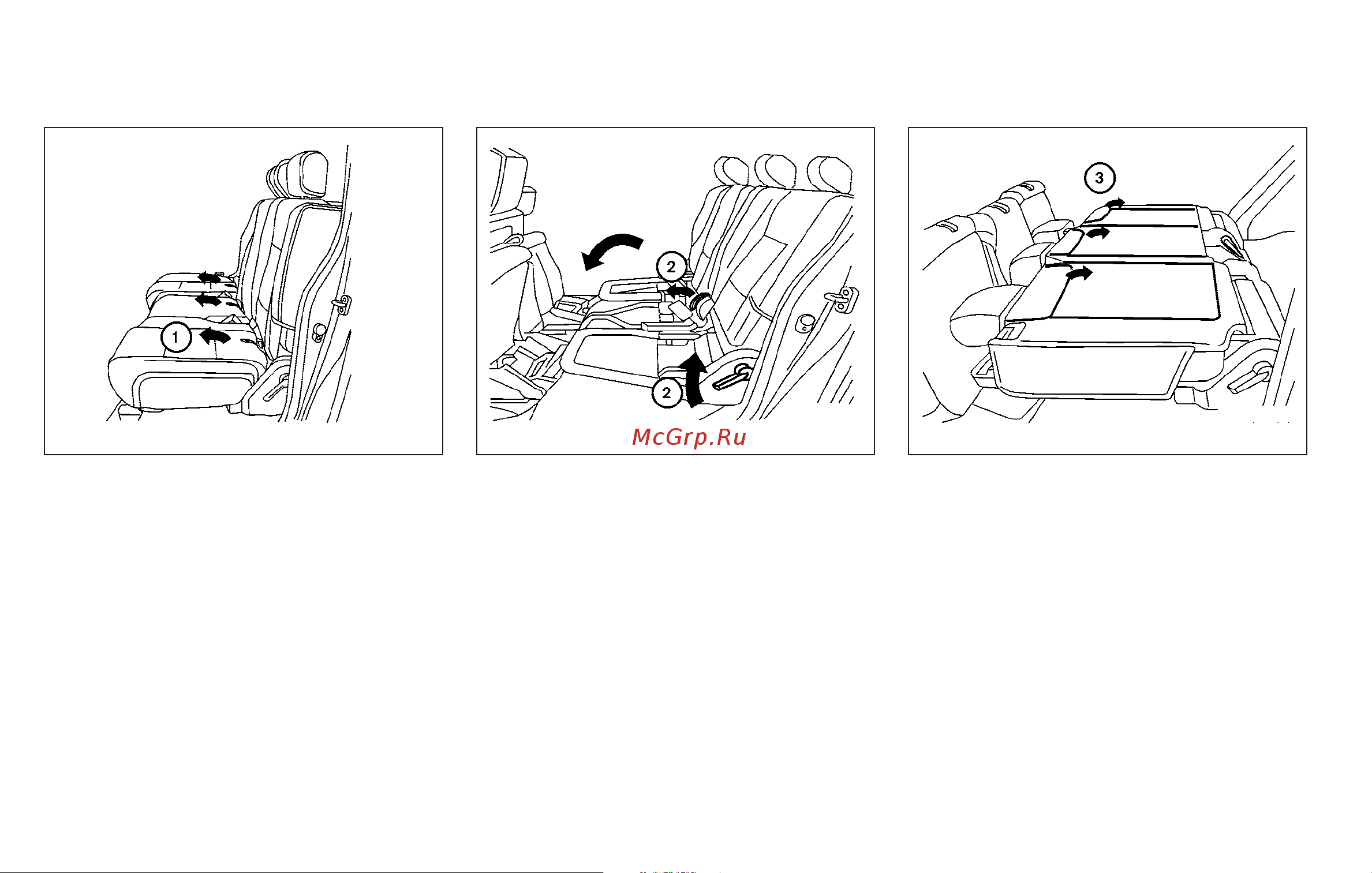 1

2

2

McGrp.Ru

3