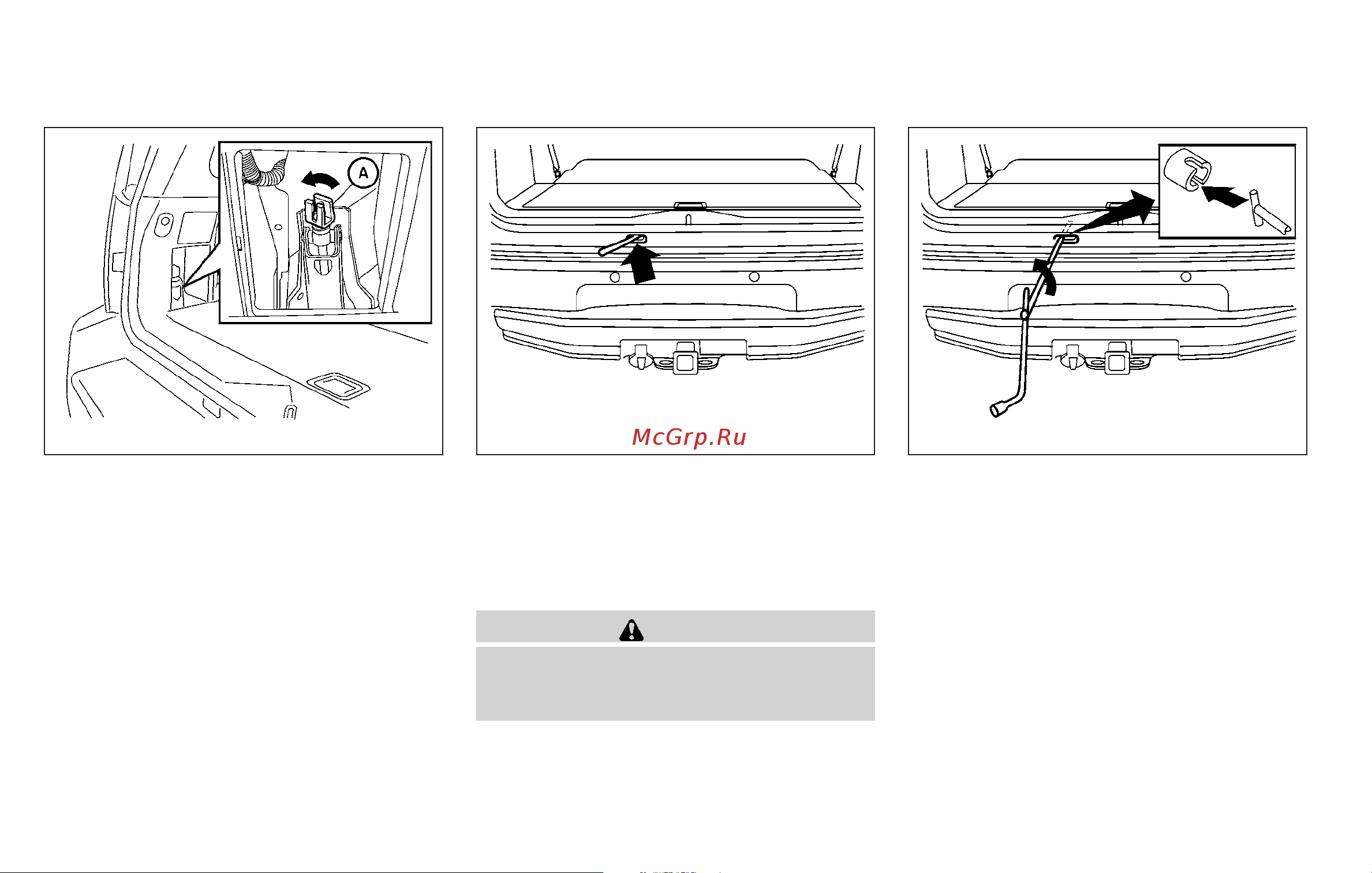 A

McGrp.Ru