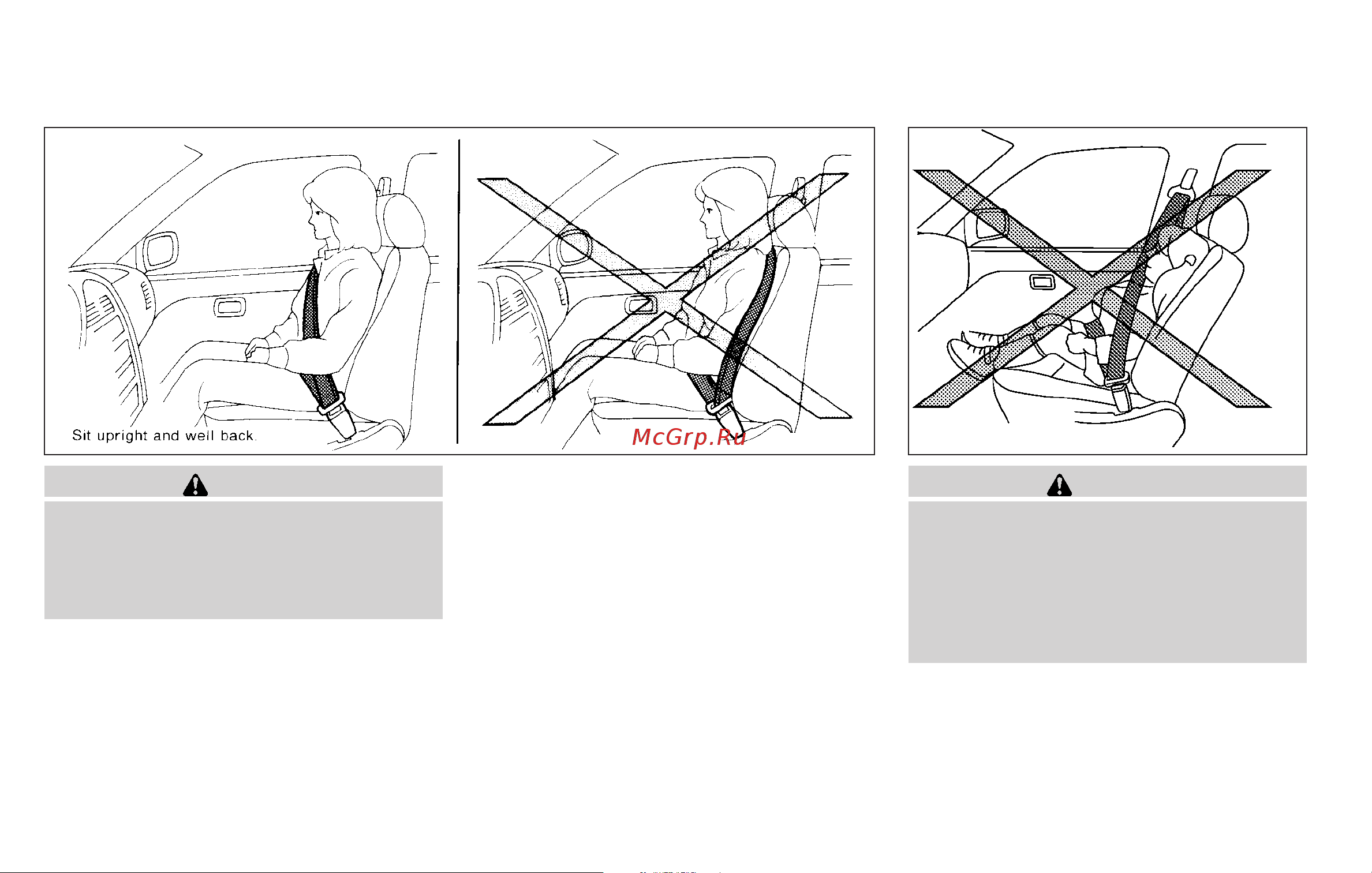 Sit upright and well back.

McGrp.Ru