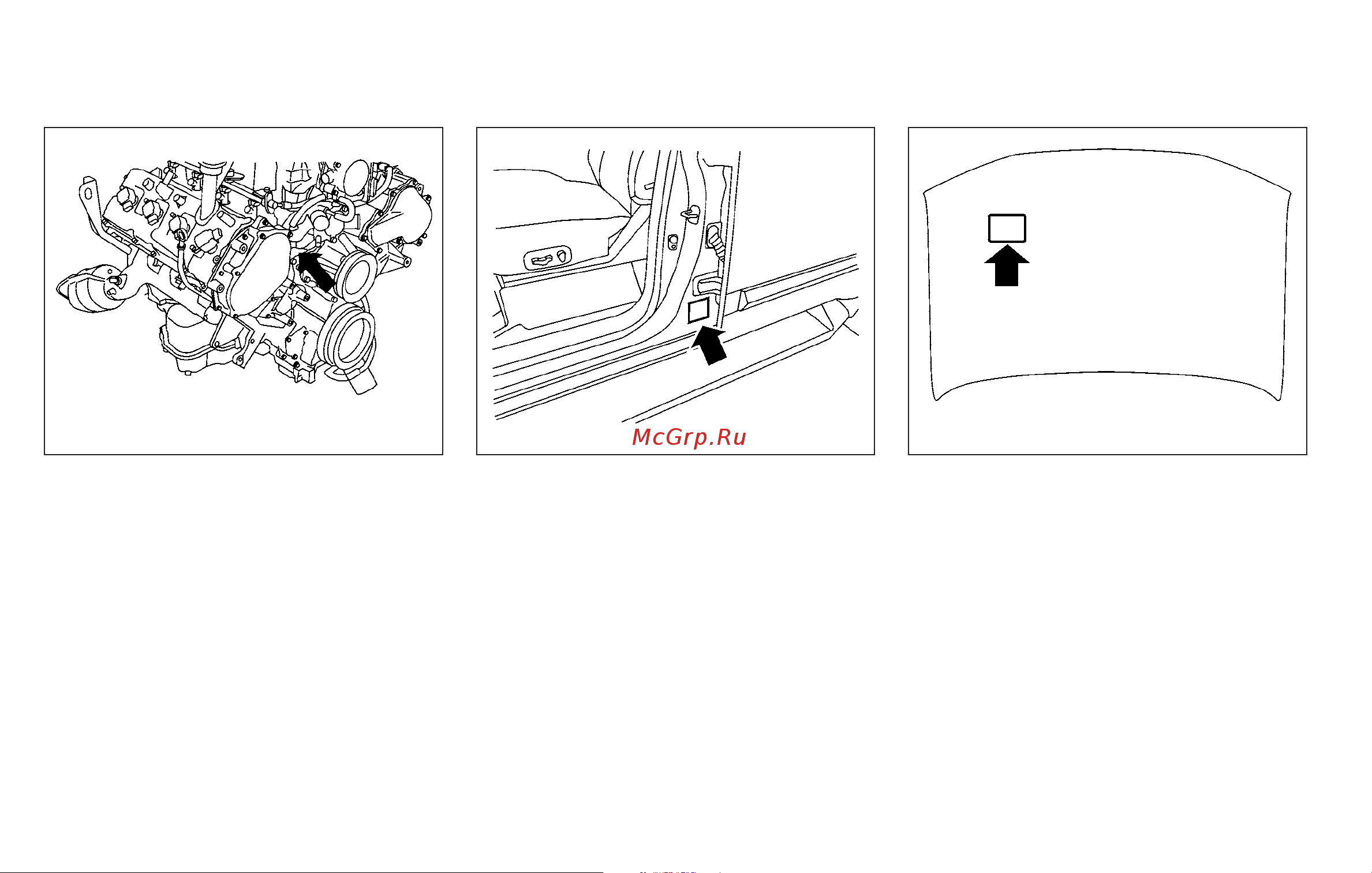 McGrp.Ru