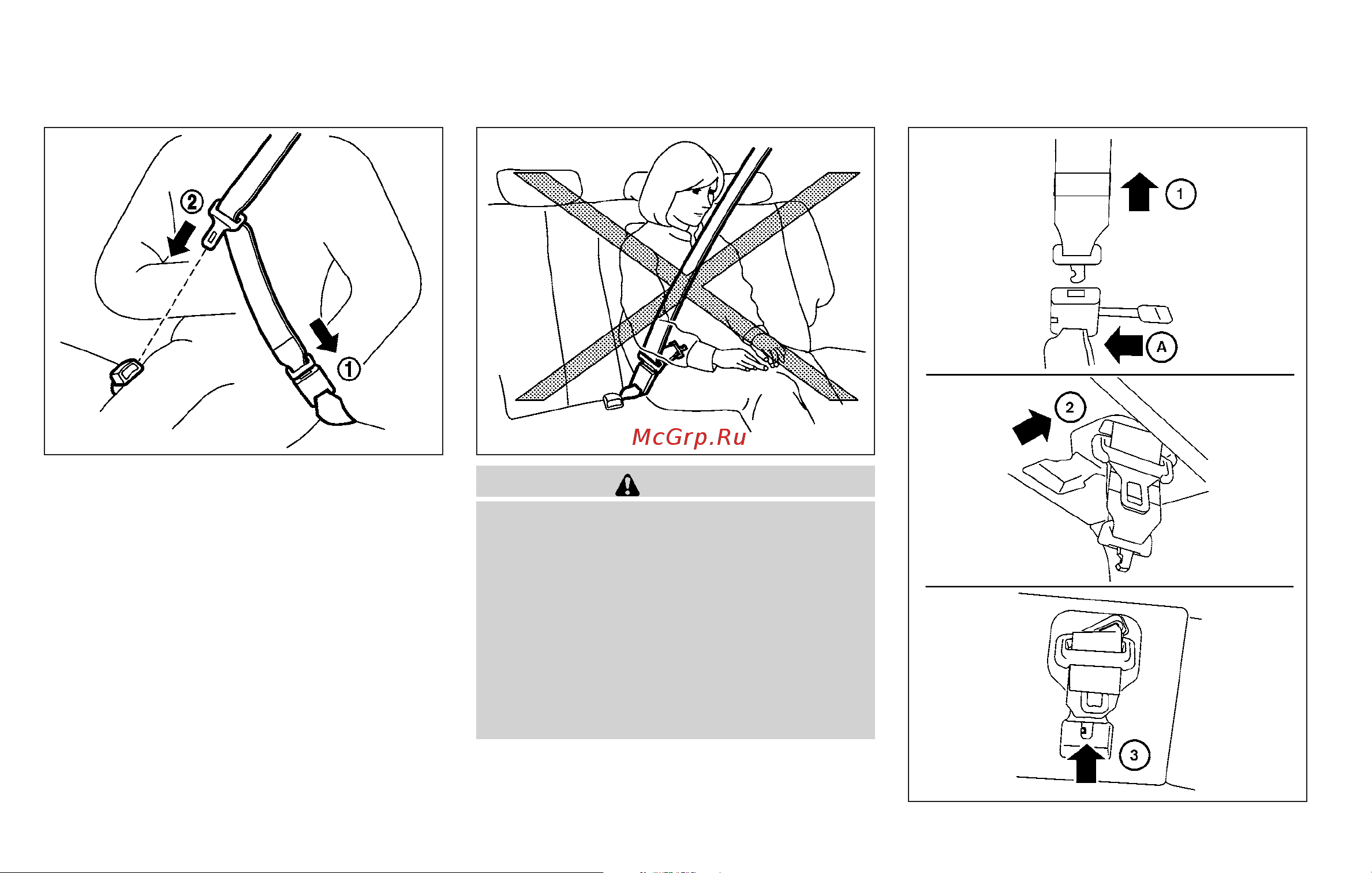 2

1

McGrp.Ru

1

A

2

3