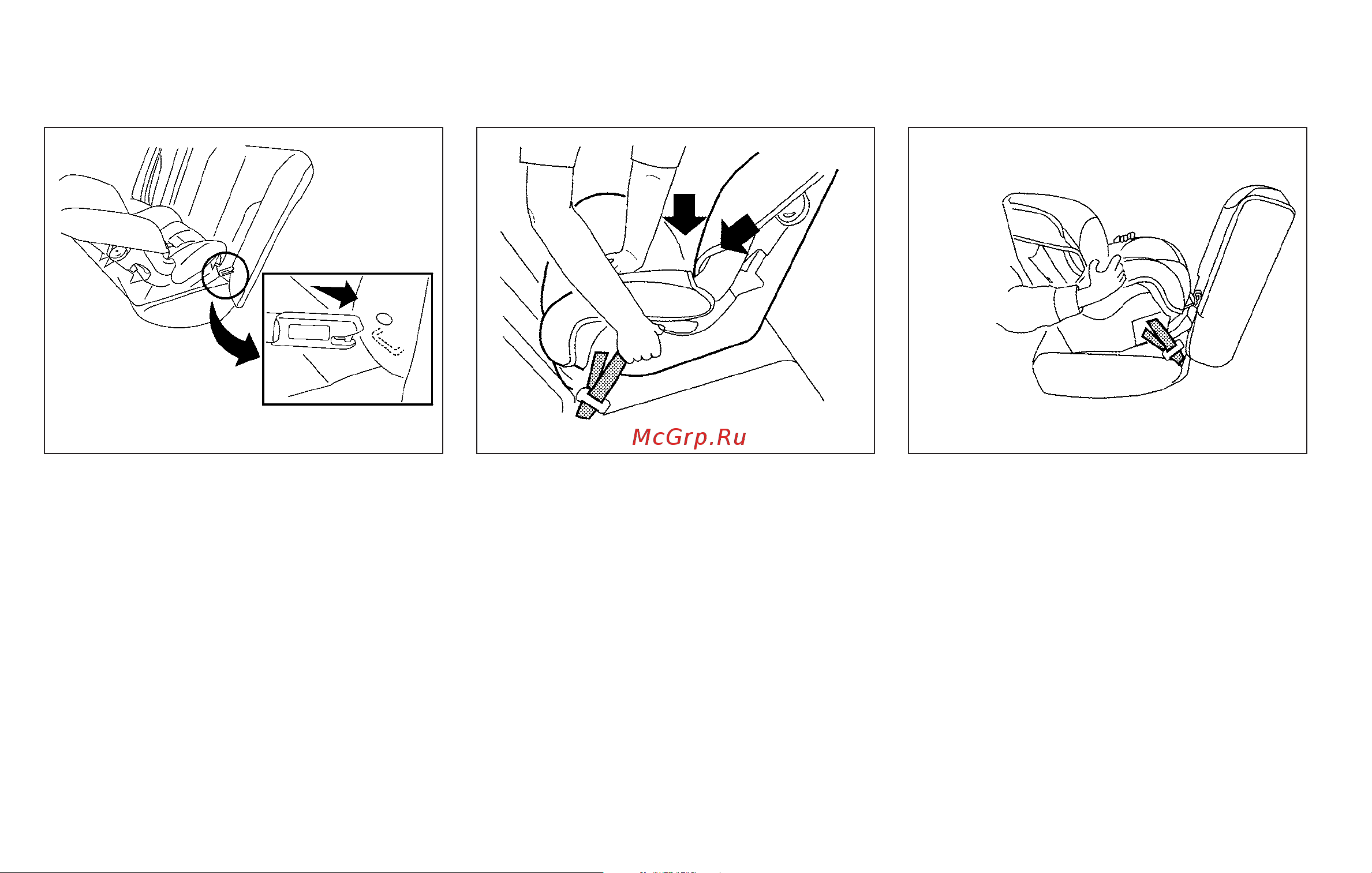 McGrp.Ru