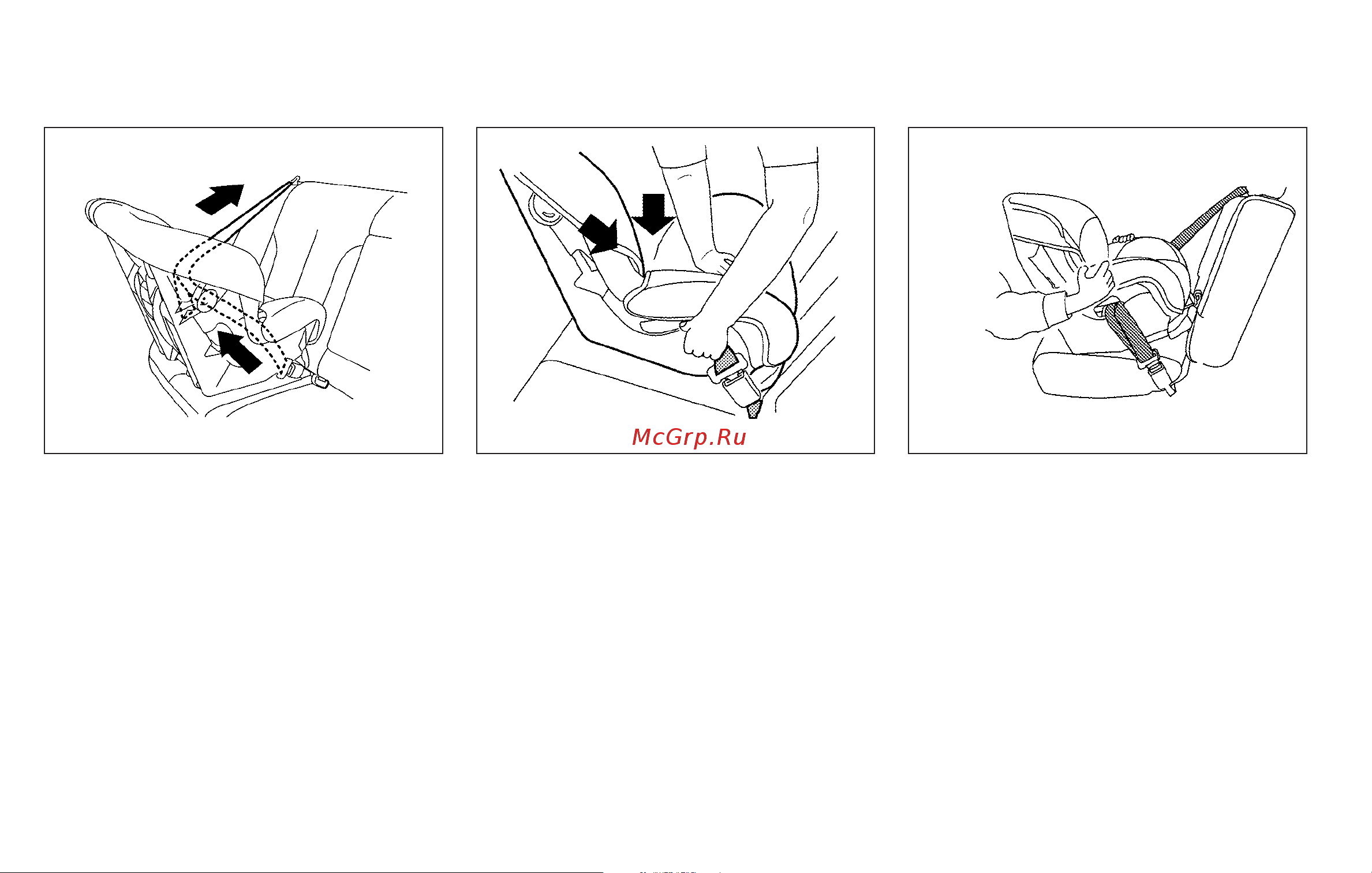 McGrp.Ru