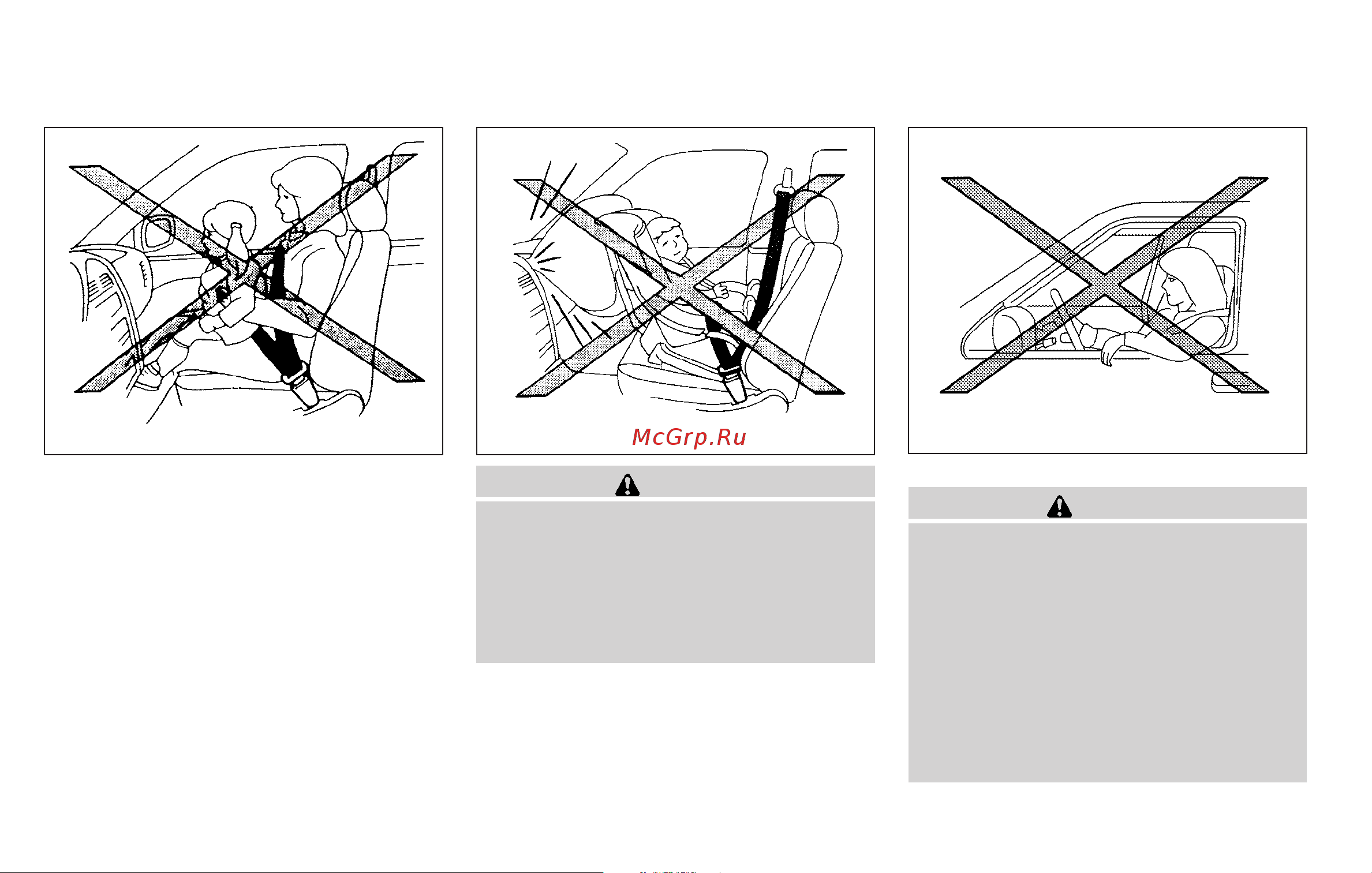 McGrp.Ru