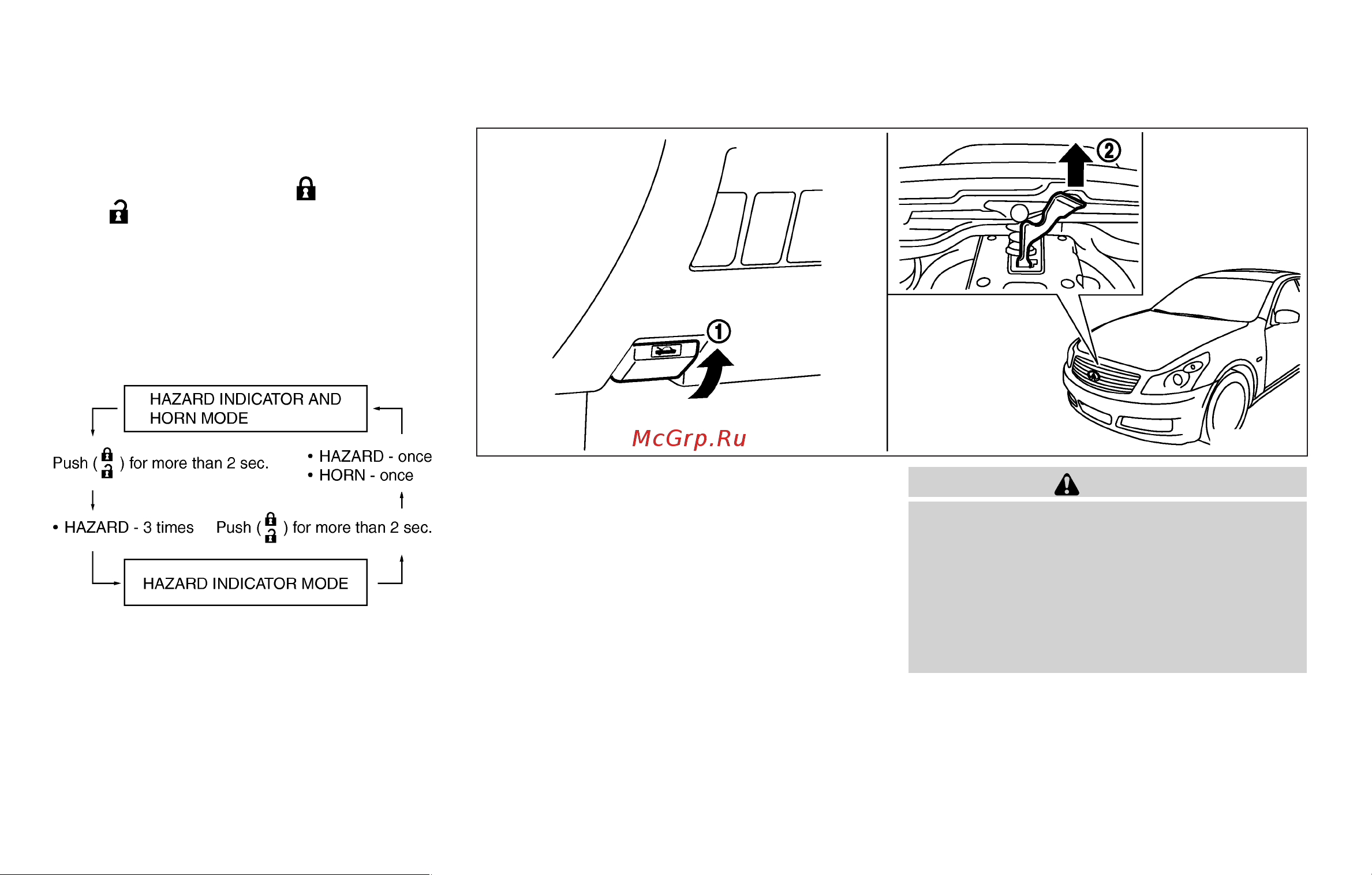 HAZARD INDICATOR AND HORN MODE

Push ( ) for more than 2 sec.

• HAZARD - once
• HORN - once

• HAZARD - 3 times

Push ( ) for more than 2 sec.

HAZARD INDICATOR MODE

1

2

McGrp.Ru