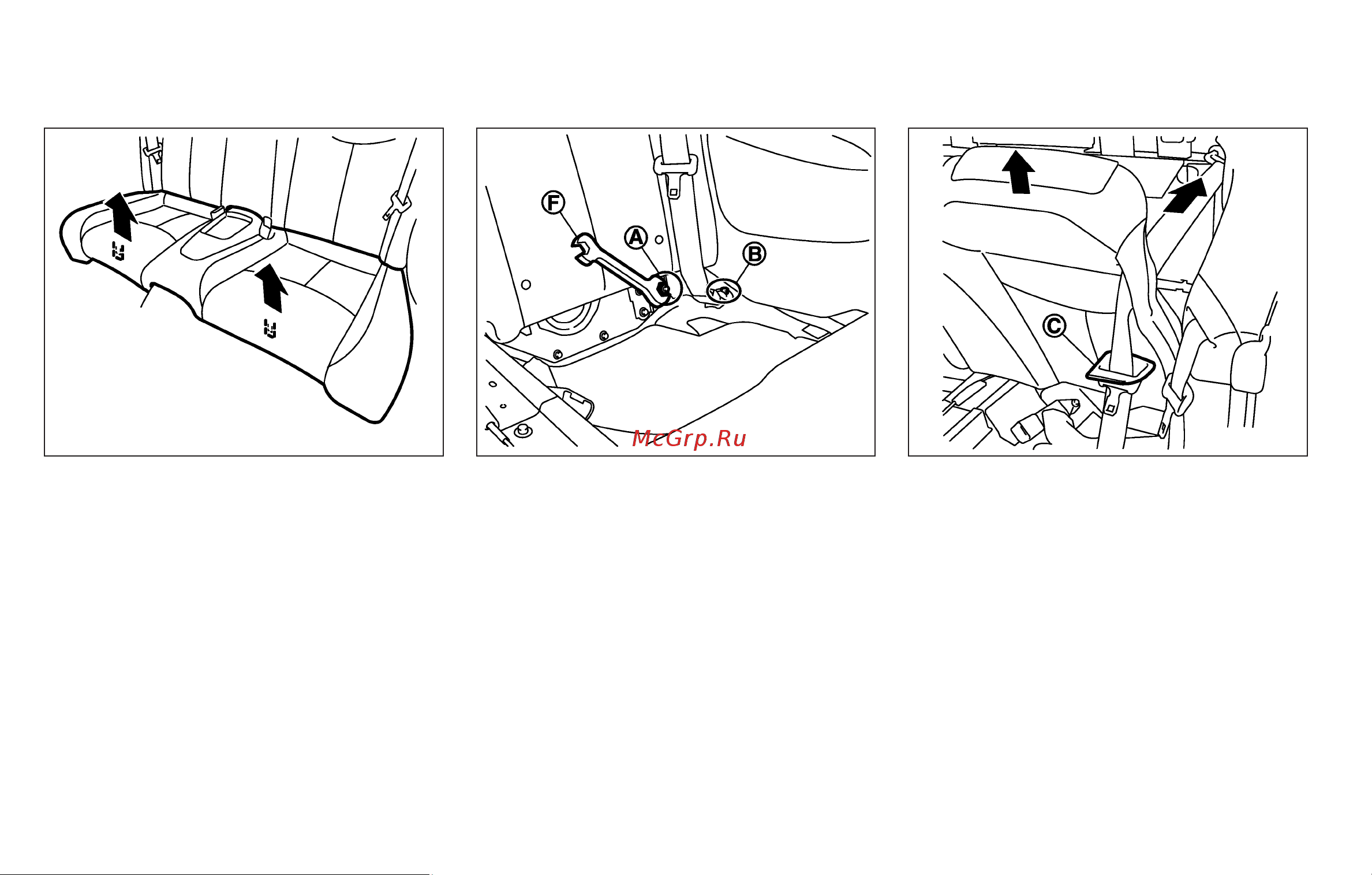 F
A
B
McGrp.Ru
C