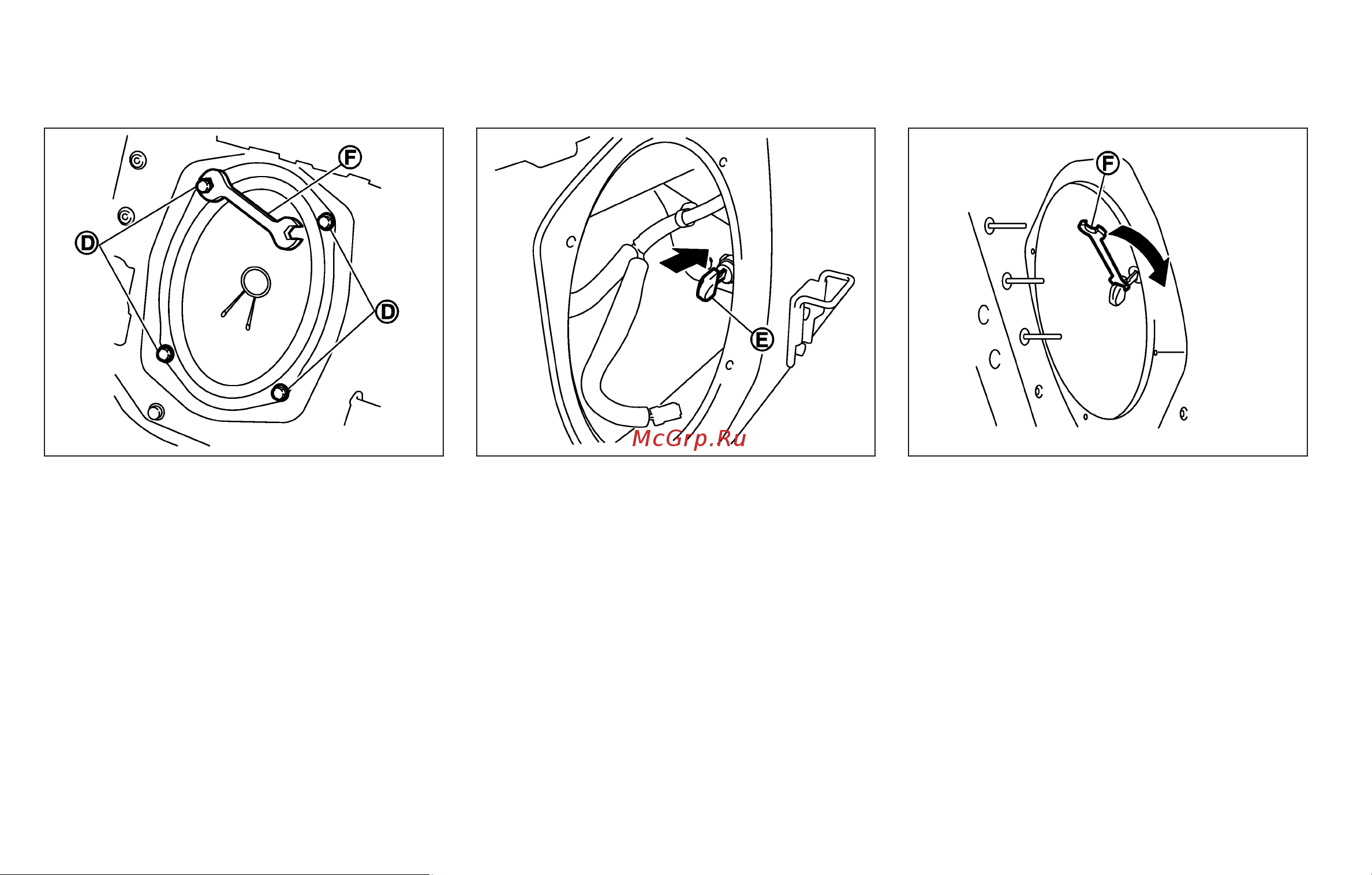 F
D
D

E
McGrp.Ru

F