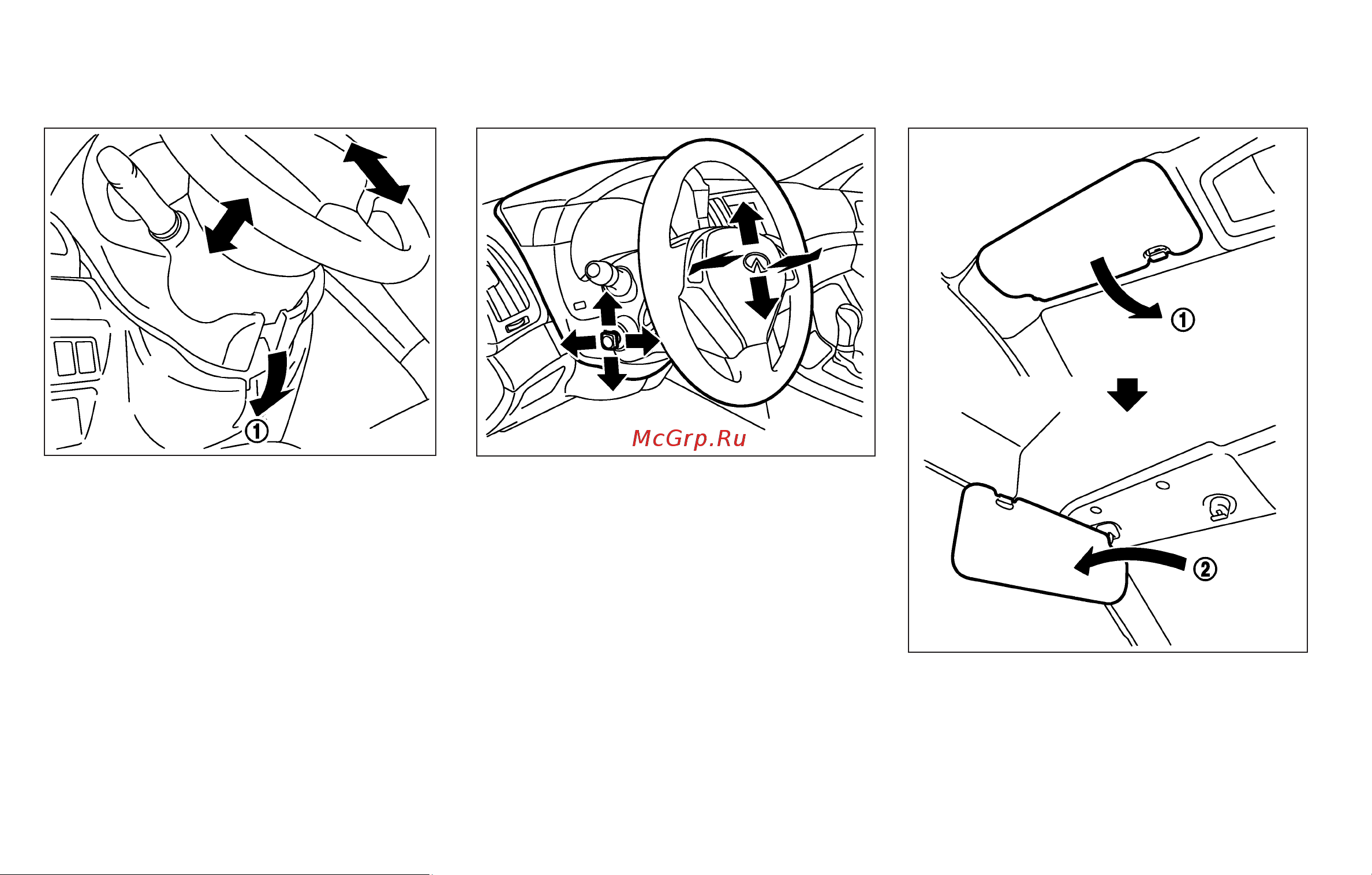 ①

McGrp.Ru

①

②