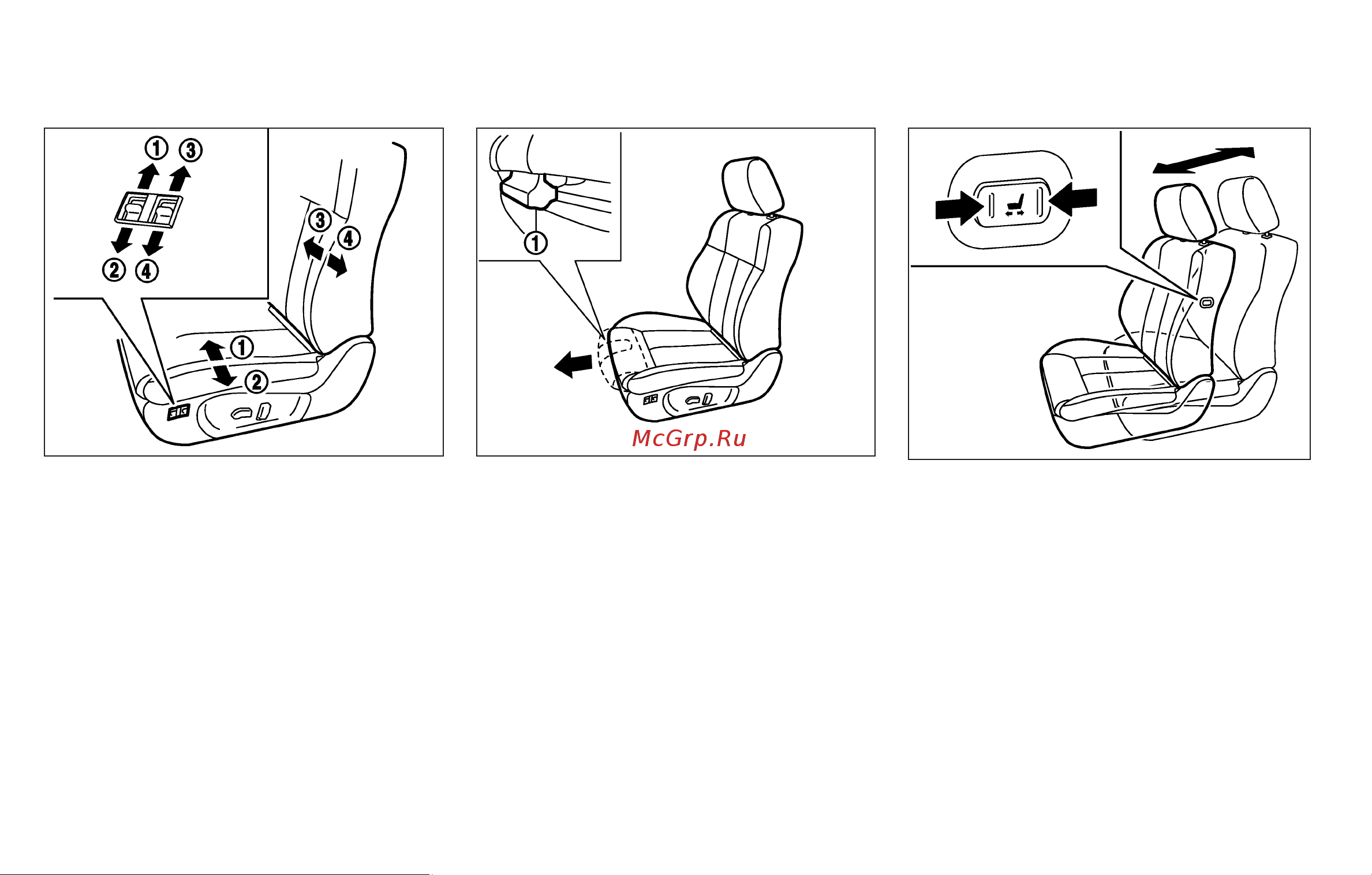 ①
③
②
④
③
④
①
②

①

McGrp.Ru