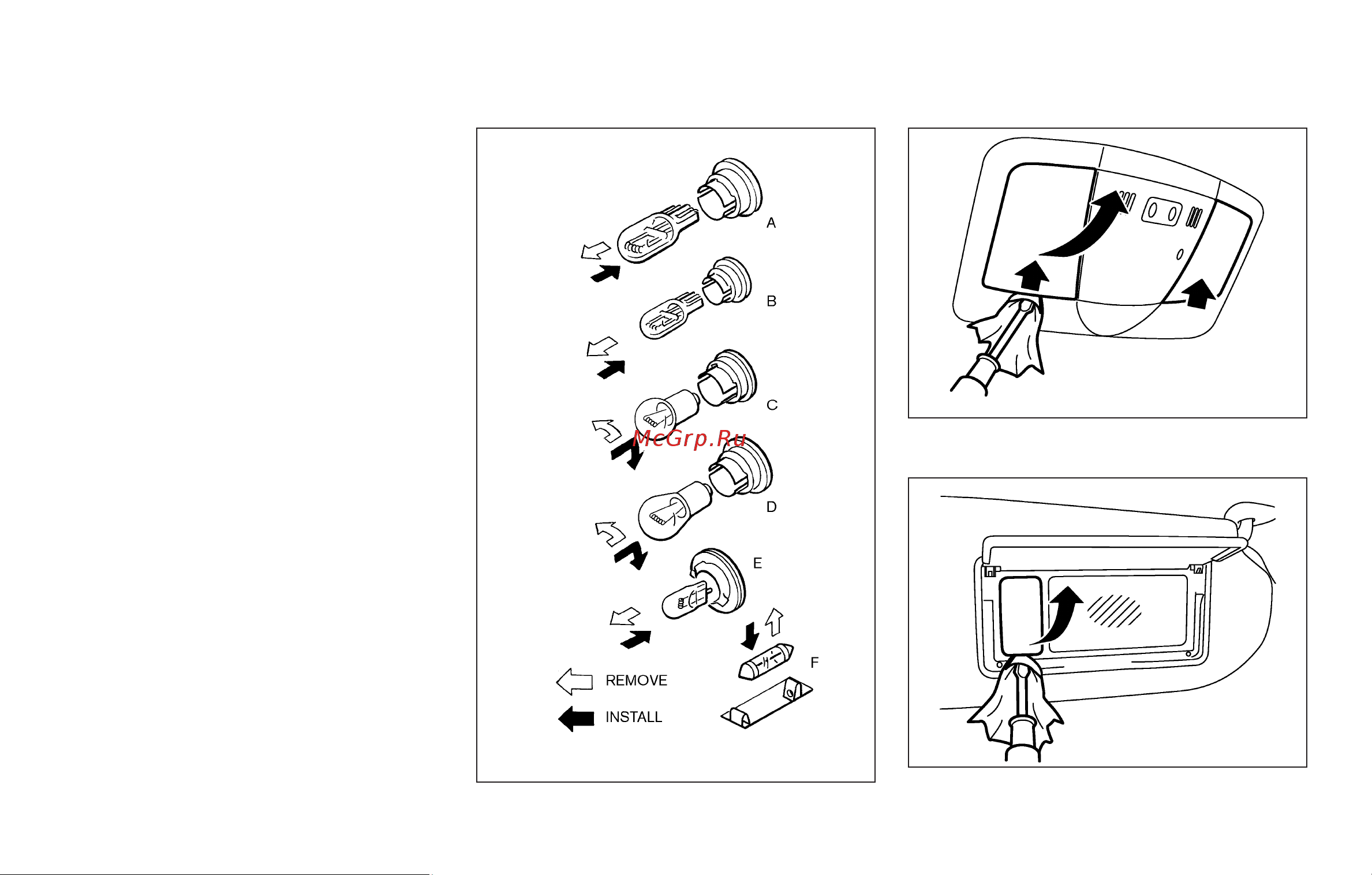 A

B

C

McGrp.Ru

D

E

F

REMOVE

INSTALL