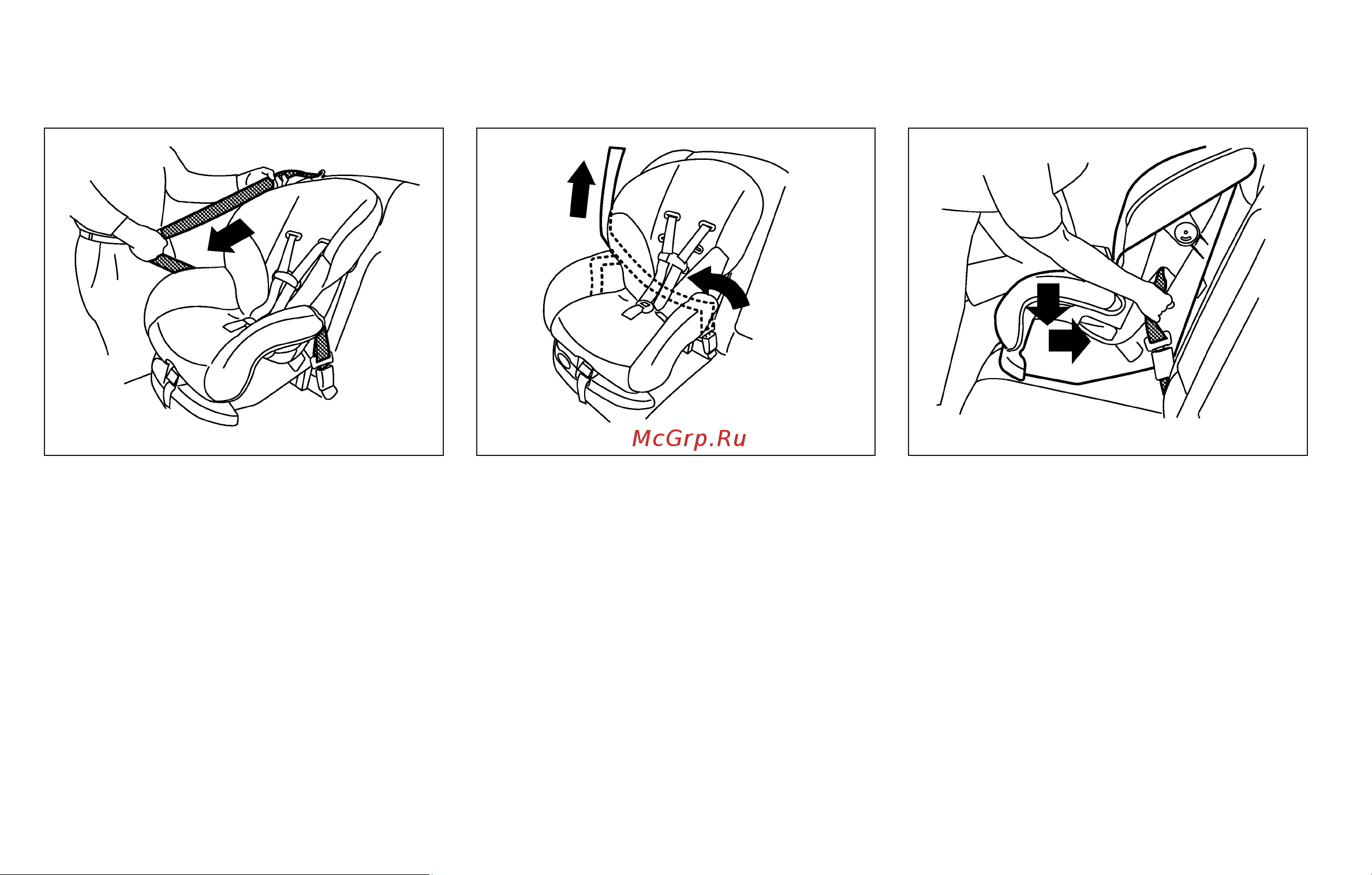 McGrp.Ru