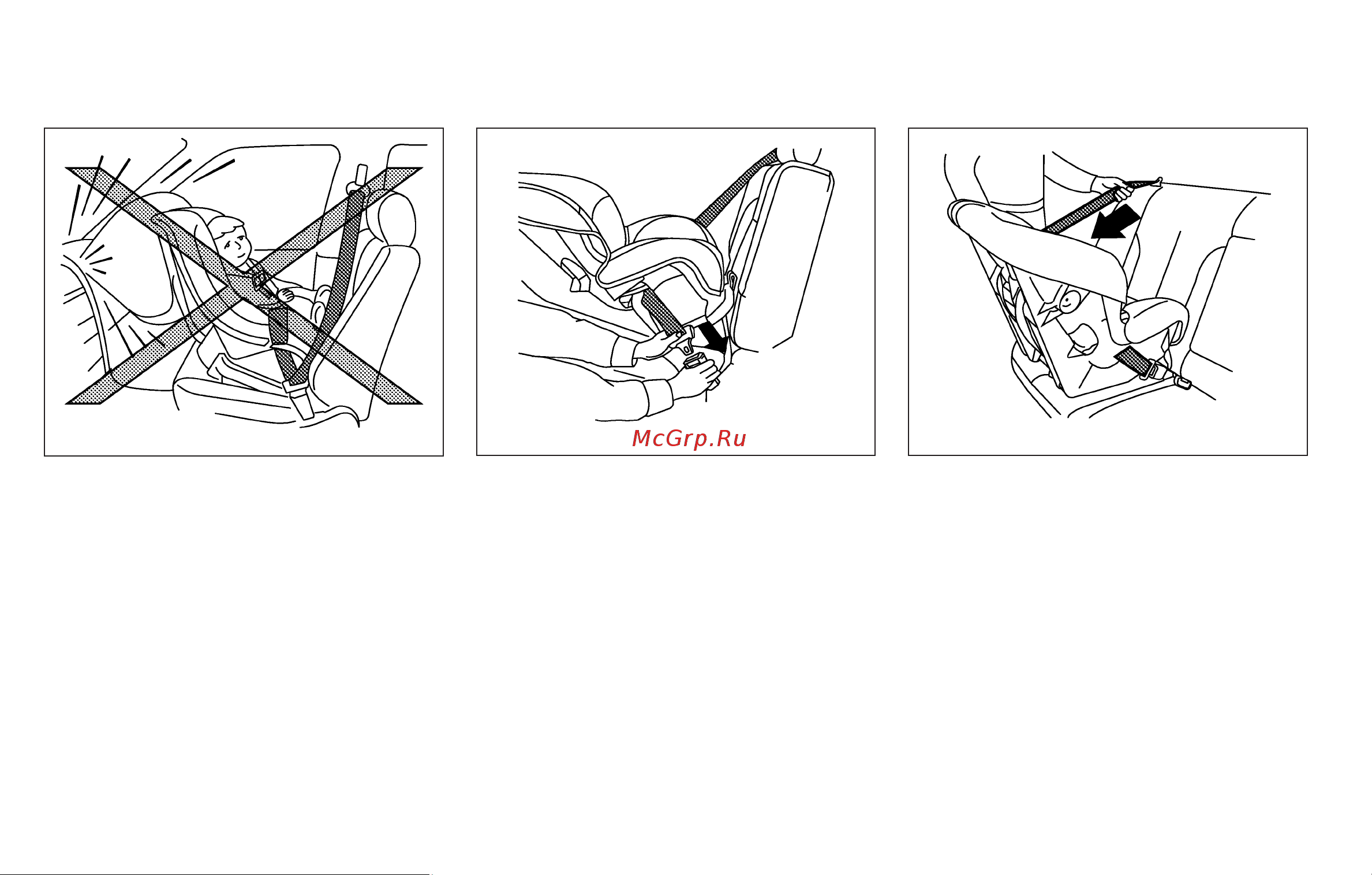 McGrp.Ru