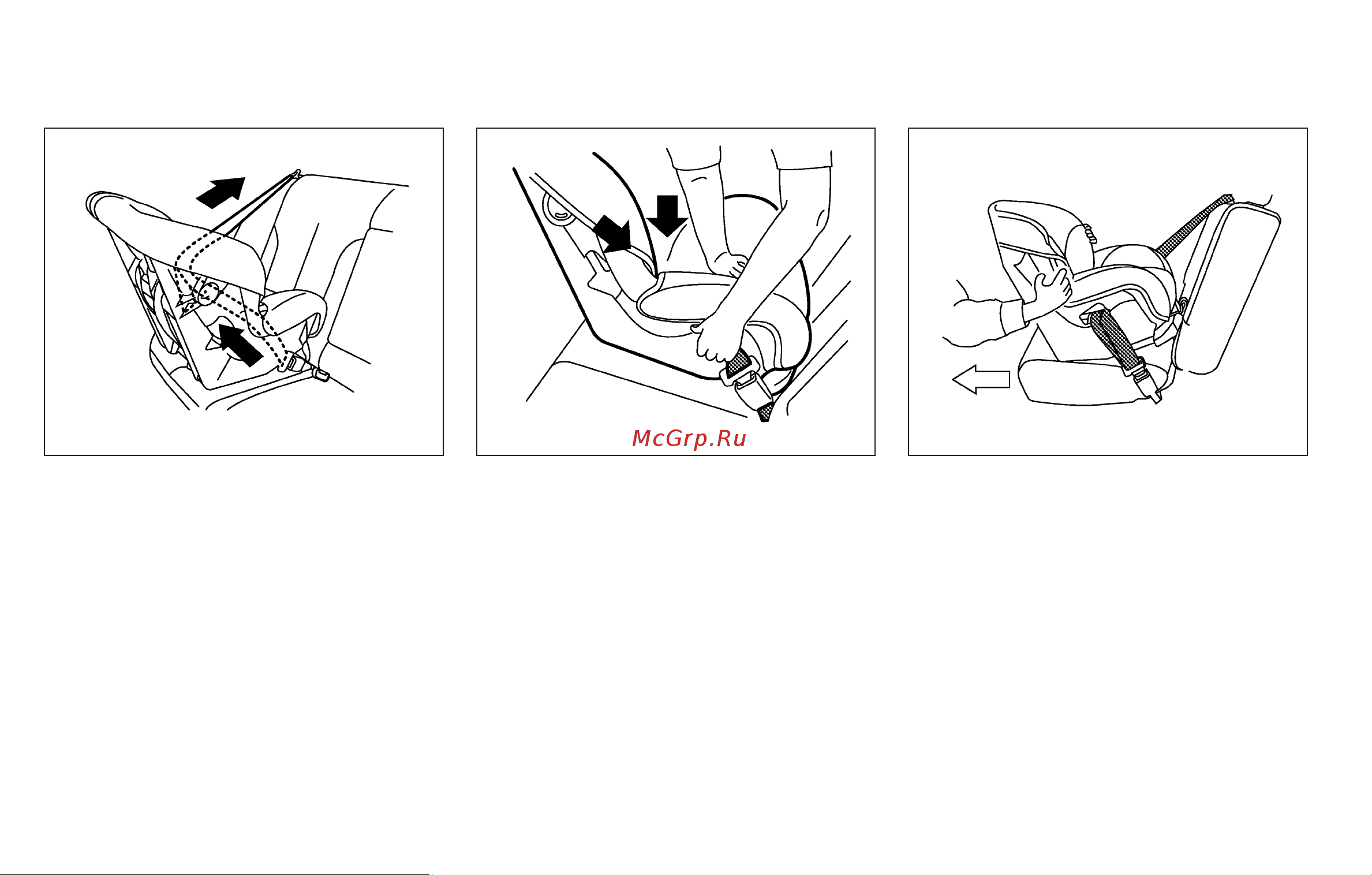 McGrp.Ru