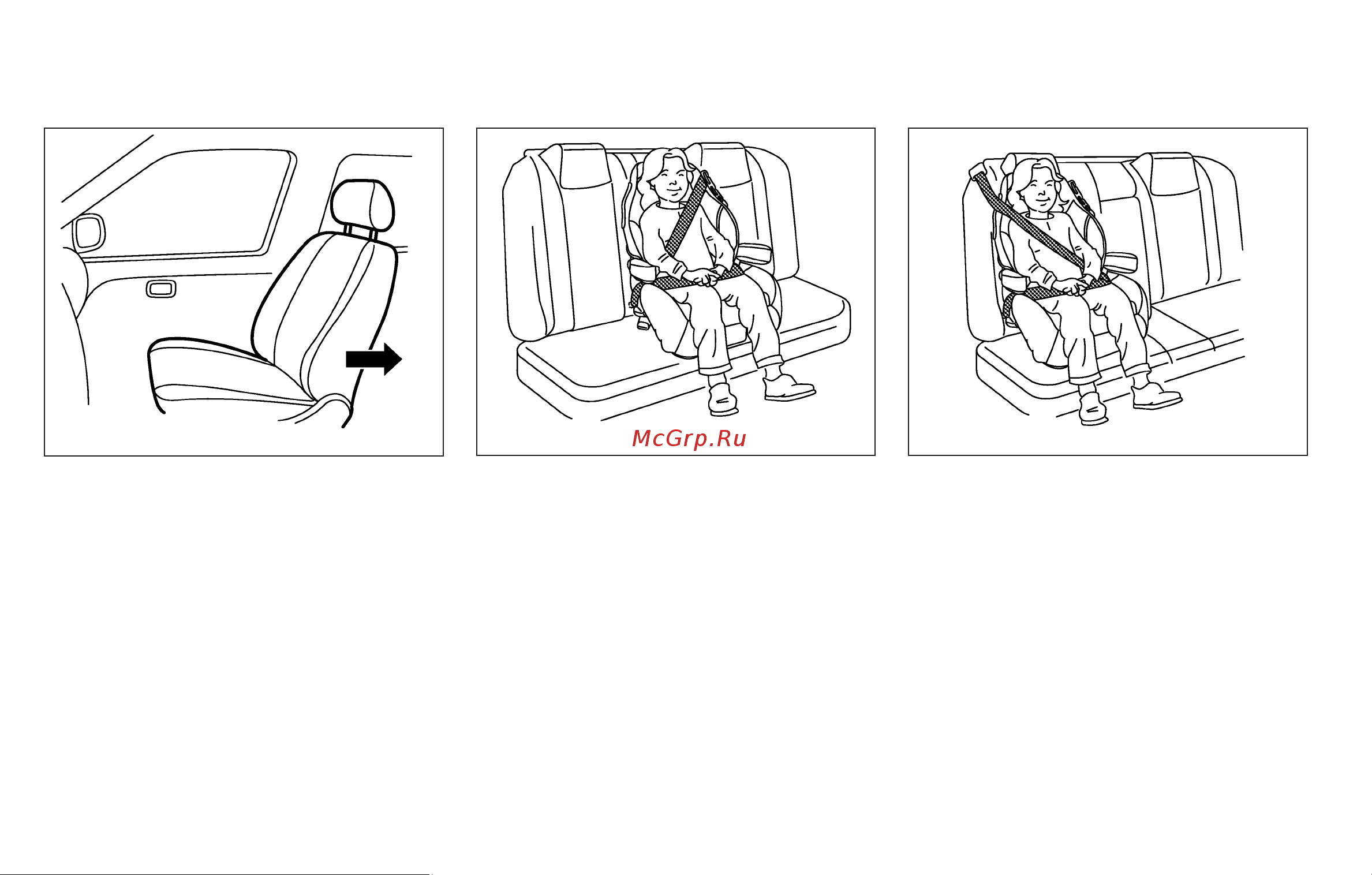 McGrp.Ru