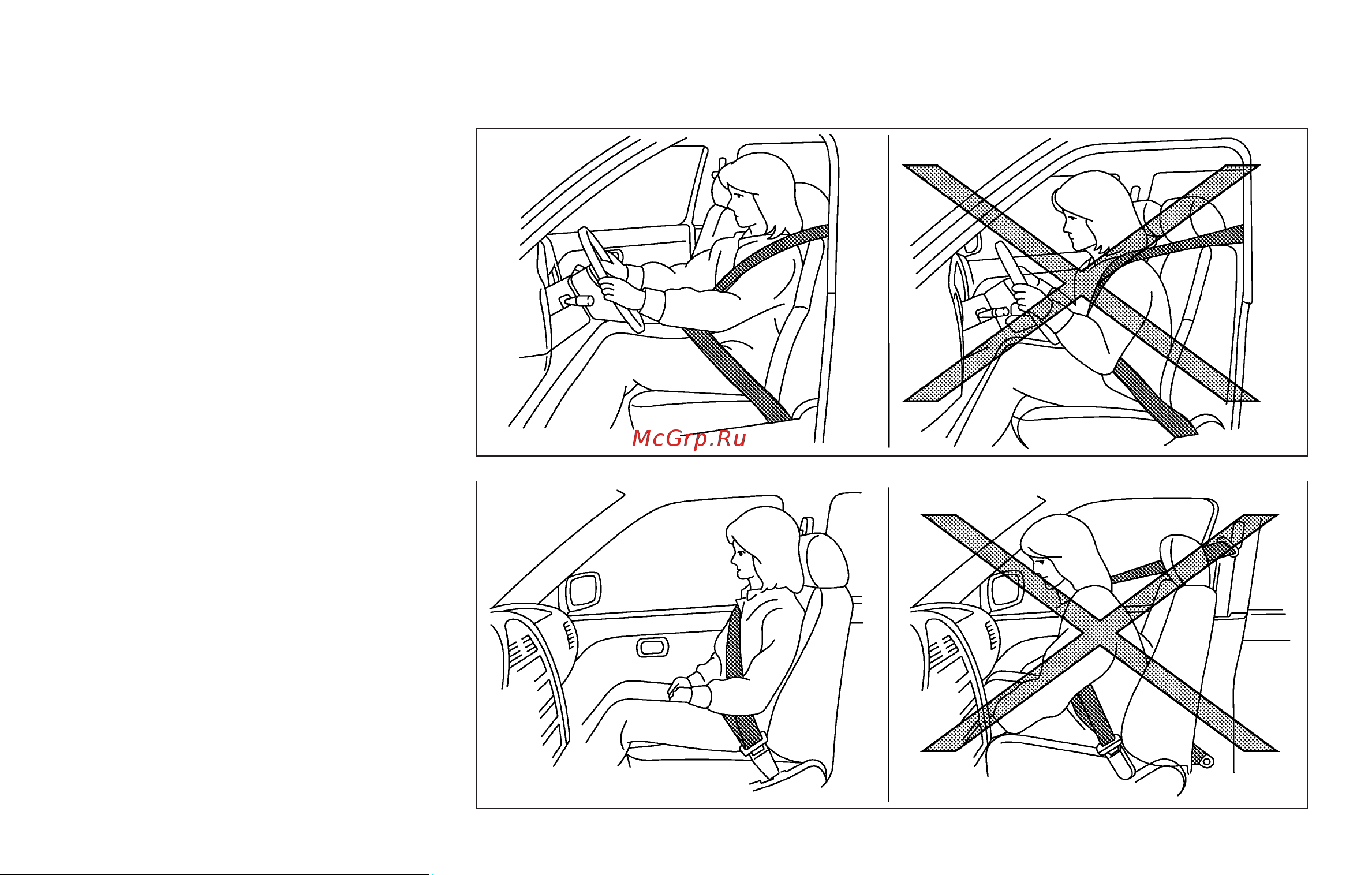 McGrp.Ru