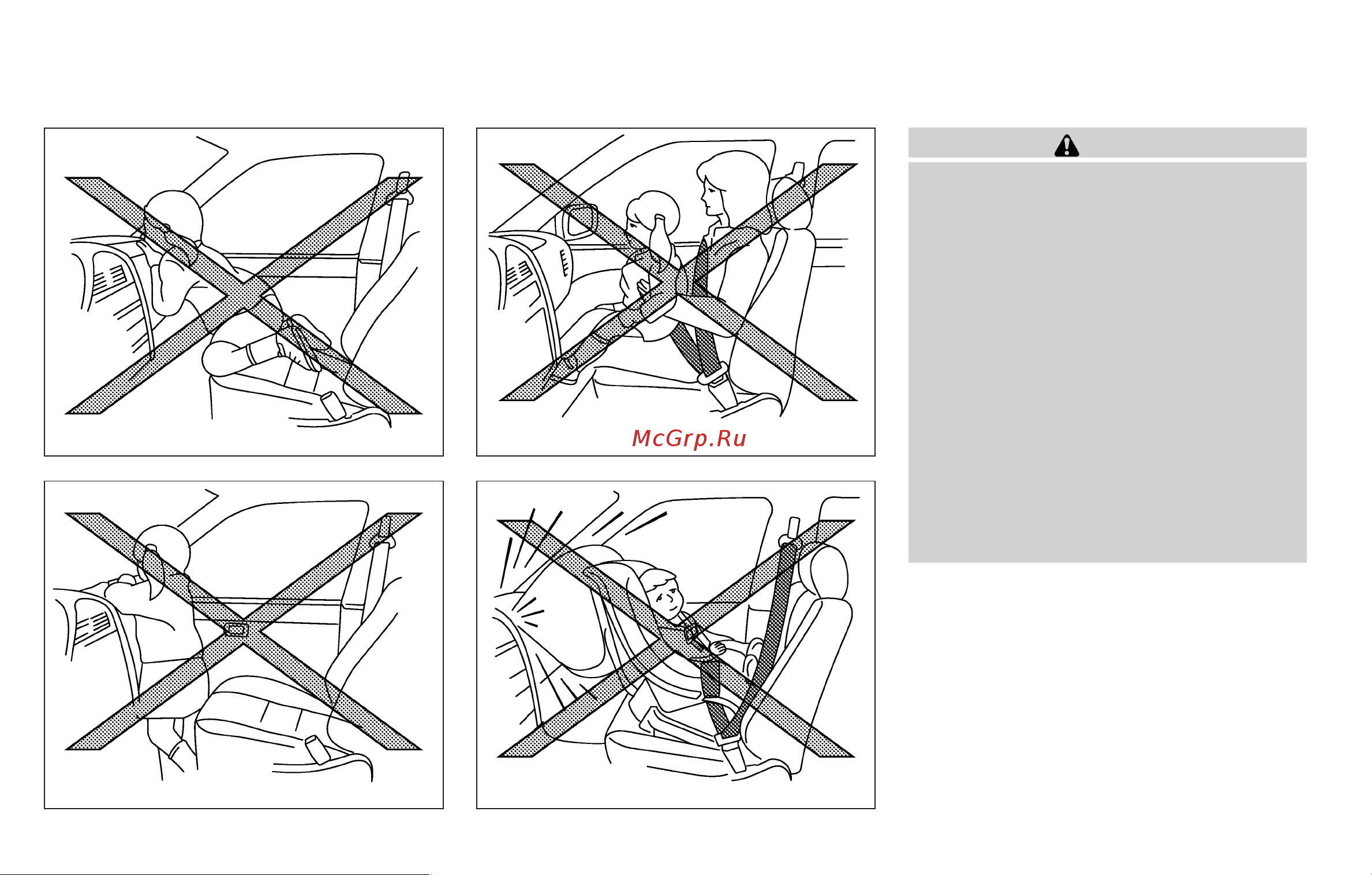 McGrp.Ru