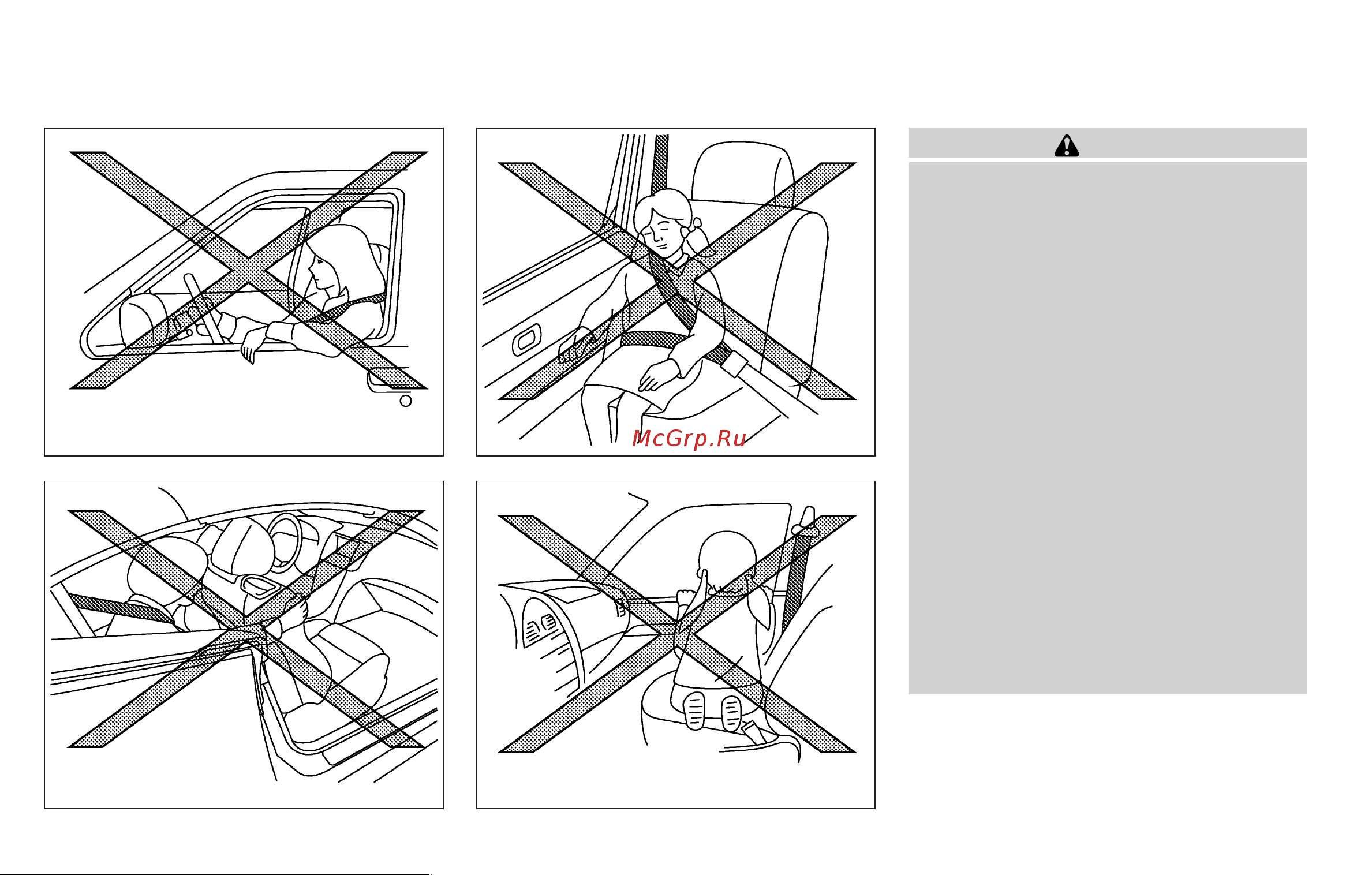 McGrp.Ru