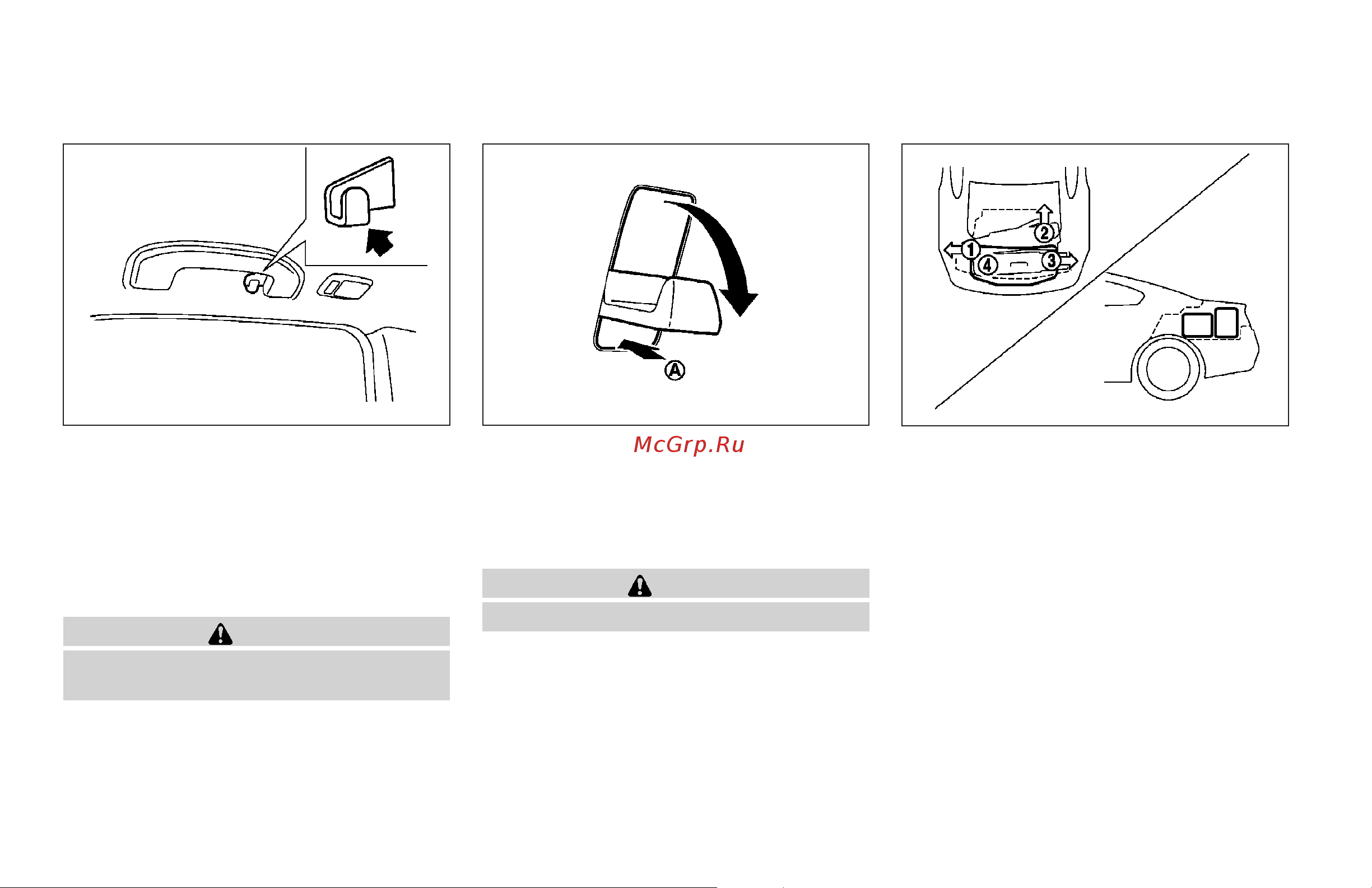 Ⓐ

2
1
4
3

McGrp.Ru