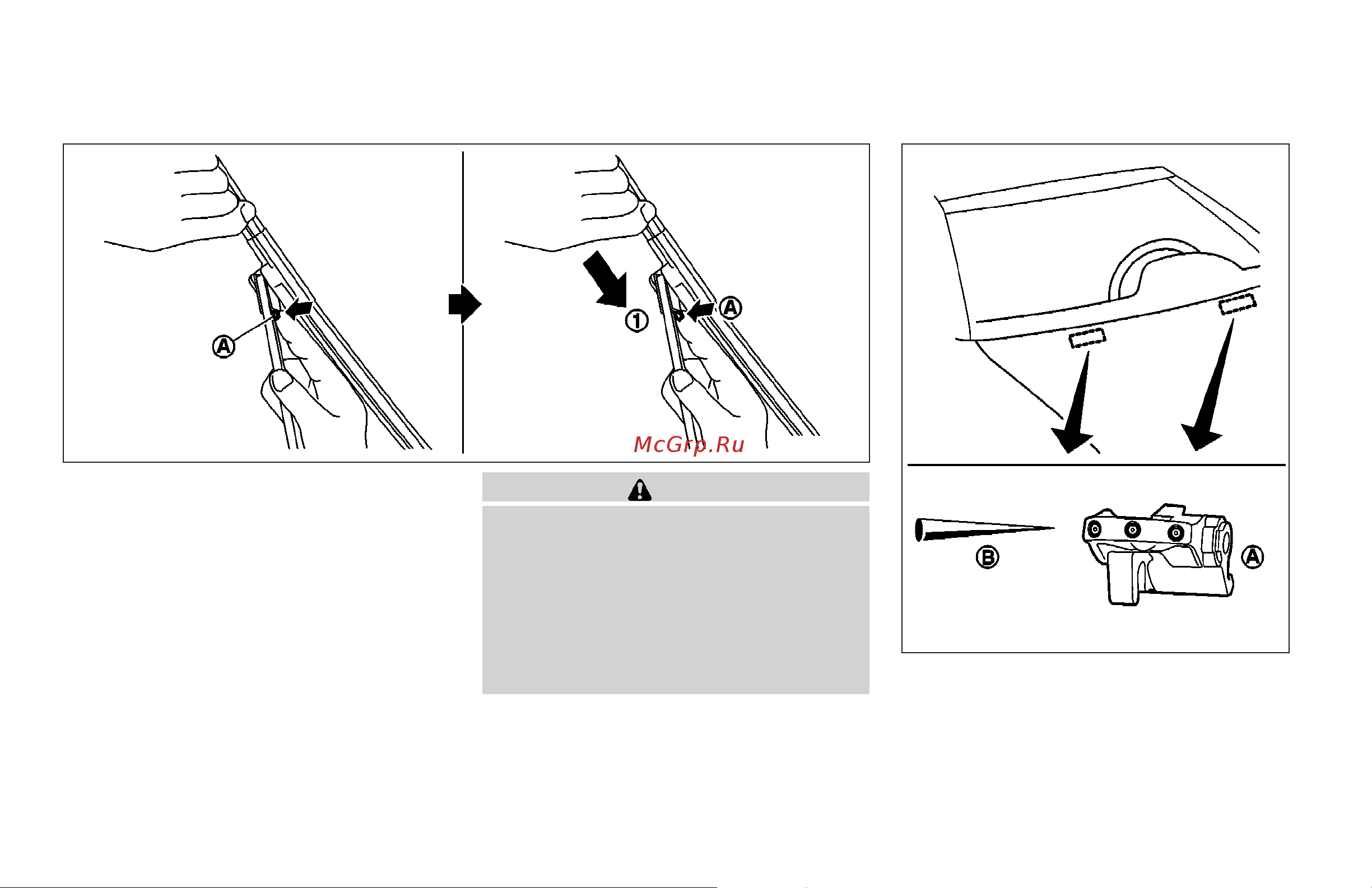 Ⓐ

①

Ⓐ

McGrp.Ru

Ⓑ

Ⓐ